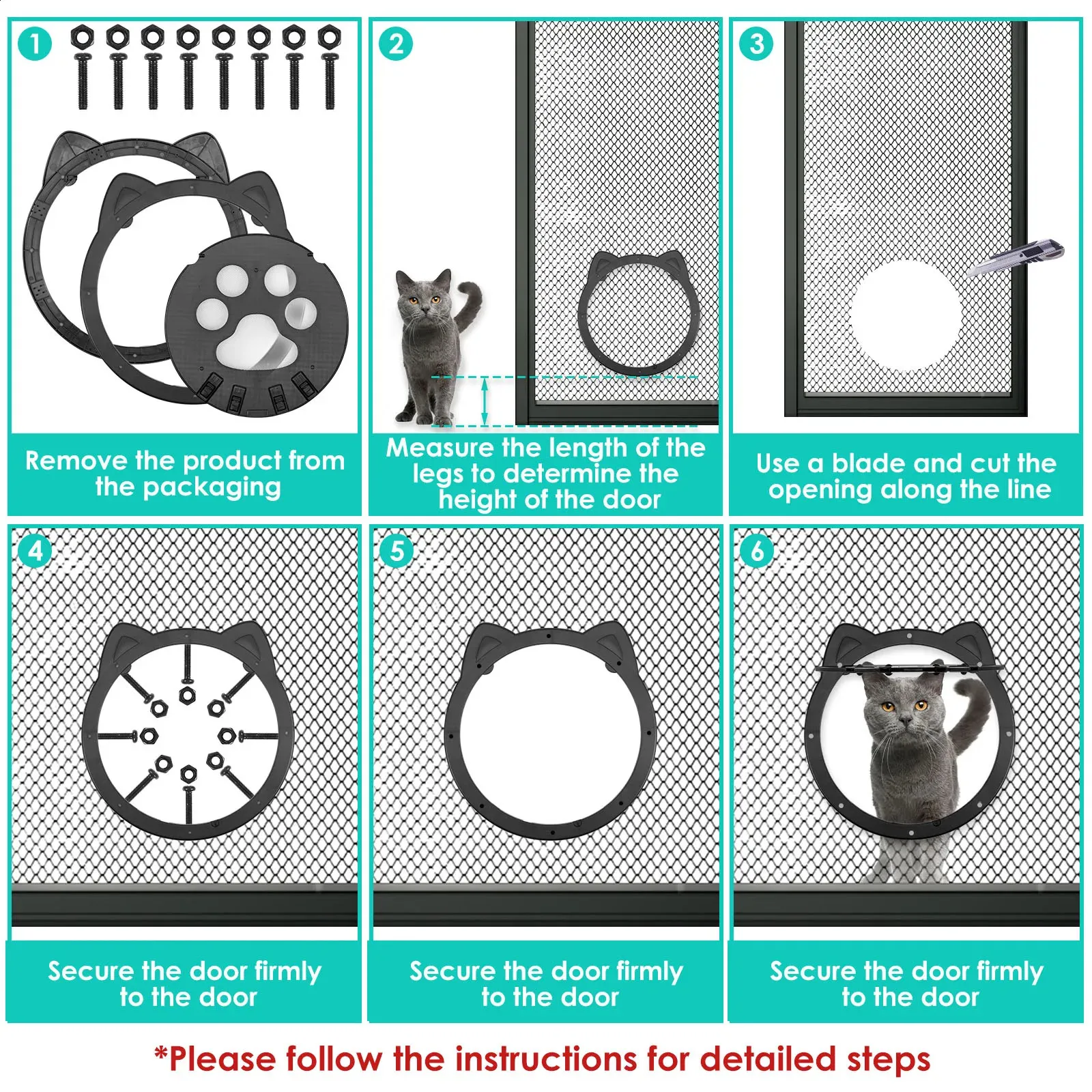 1
Remove the product from the packaging

2
Measure the length of the legs to determine the height of the door

3
Use a blade and cut the opening along the line

4
Secure the door firmly to the door

5
Secure the door firmly to the door

6
Secure the door firmly to the door

*Please follow the instructions for detailed steps