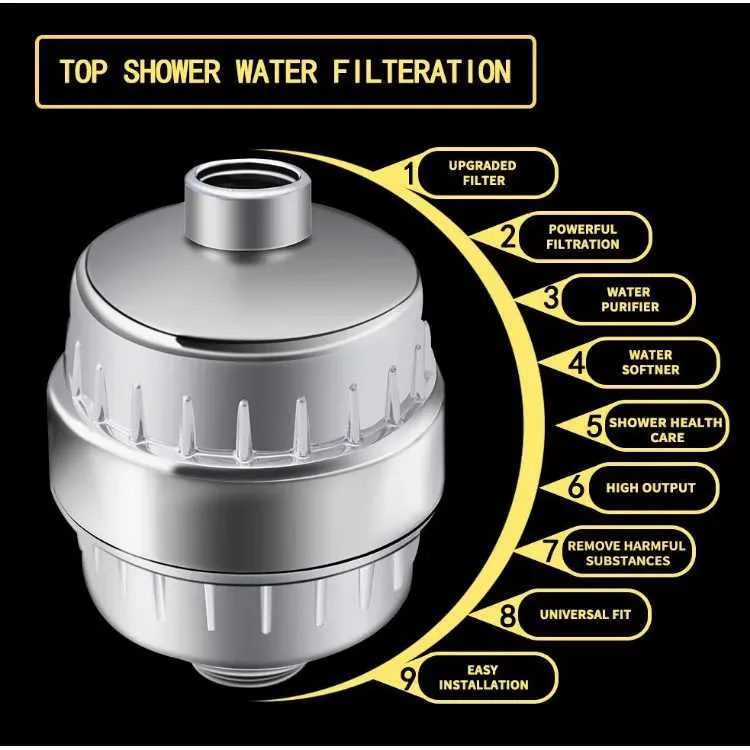 TOP SHOWER WATER FILTERATION

1 UPGRADED FILTER

2 POWERFUL FILTRATION

3 WATER PURIFIER

4 WATER SOFTNER

5 SHOWER HEALTH CARE

6 HIGH OUTPUT

7 REMOVE HARMFUL SUBSTANCES

8 UNIVERSAL FIT

9 EASY INSTALLATION