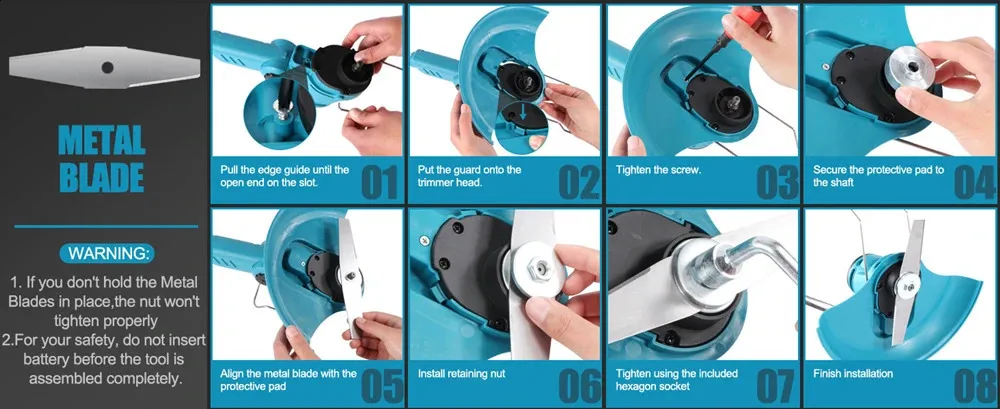 METAL BLADE

WARNING:

1. If you don't hold the Metal Blades in place,the nut won't tighten properly
2.For your safety, do not insert battery before the tool is assembled completely.

Pull the edge guide until the open end on the slot. 01

Put the guard onto the trimmer head. 02

Tighten the screw. 03

Secure the protective pad to the shaft 04

Align the metal blade with the protective pad 05

Install retaining nut 06

Tighten using the included hexagon socket 07

Finish installation 08