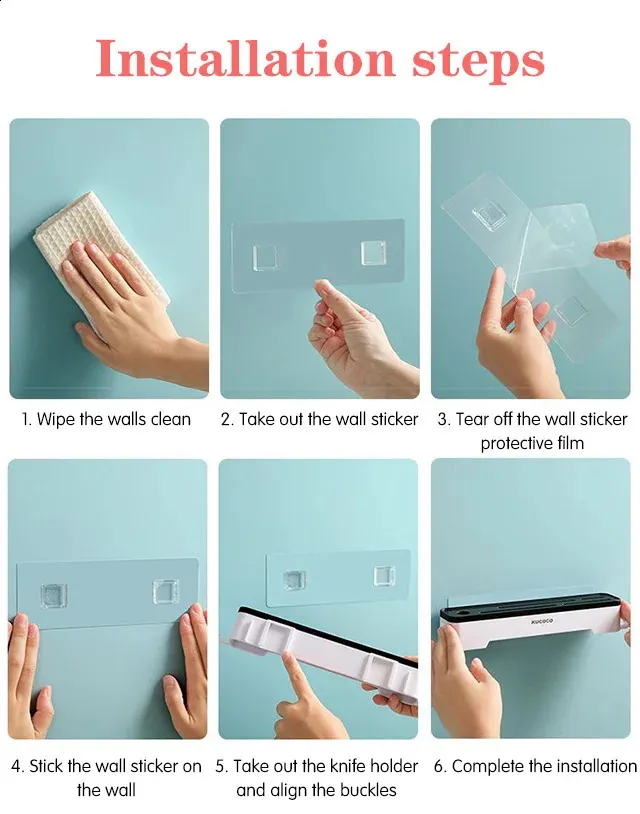 Installation steps

1. Wipe the walls clean

2. Take out the wall sticker

3. Tear off the wall sticker protective film

KUCOCO

4. Stick the wall sticker on the wall

5. Take out the knife holder and align the buckles

6. Complete the installation