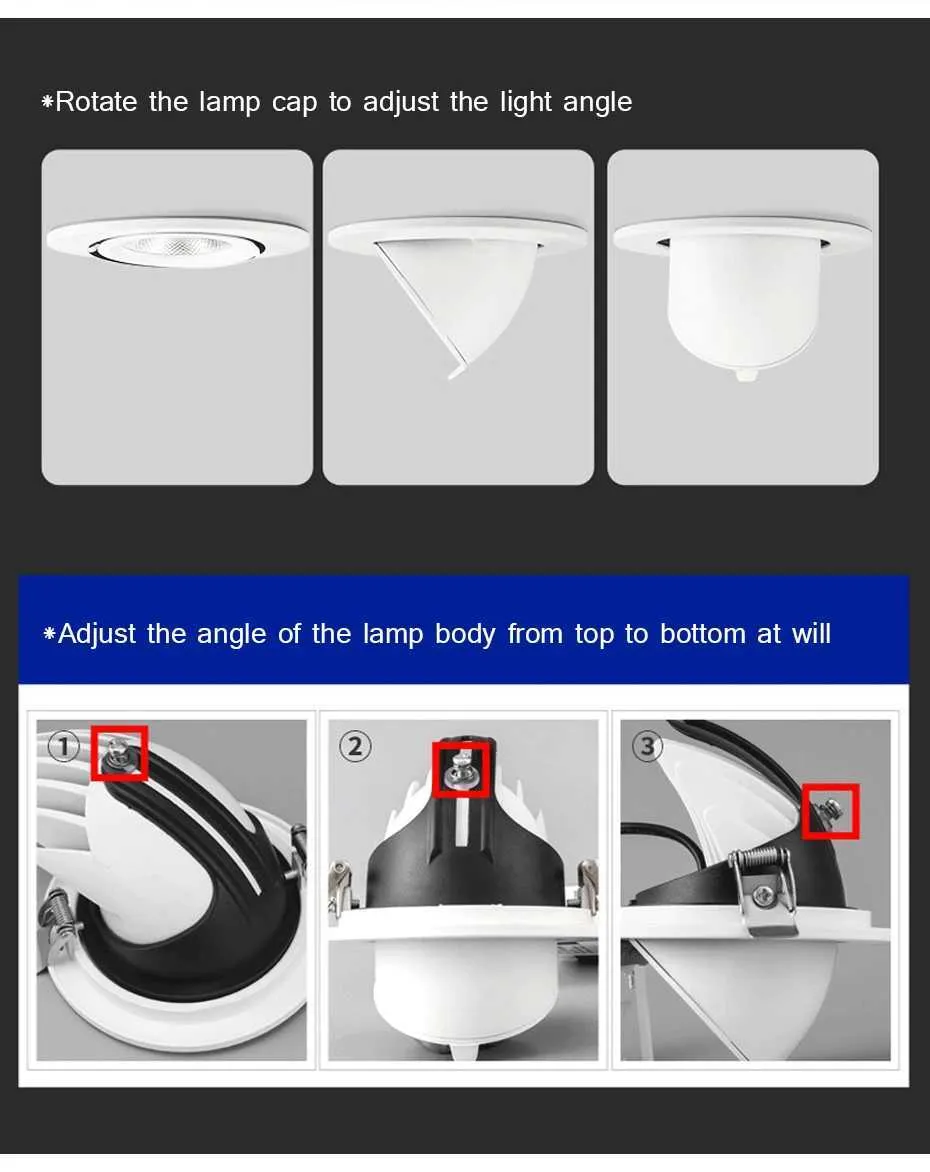 *Rotate the lamp cap to adjust the light angle

*Adjust the angle of the lamp body from top to bottom at will

①

②

③