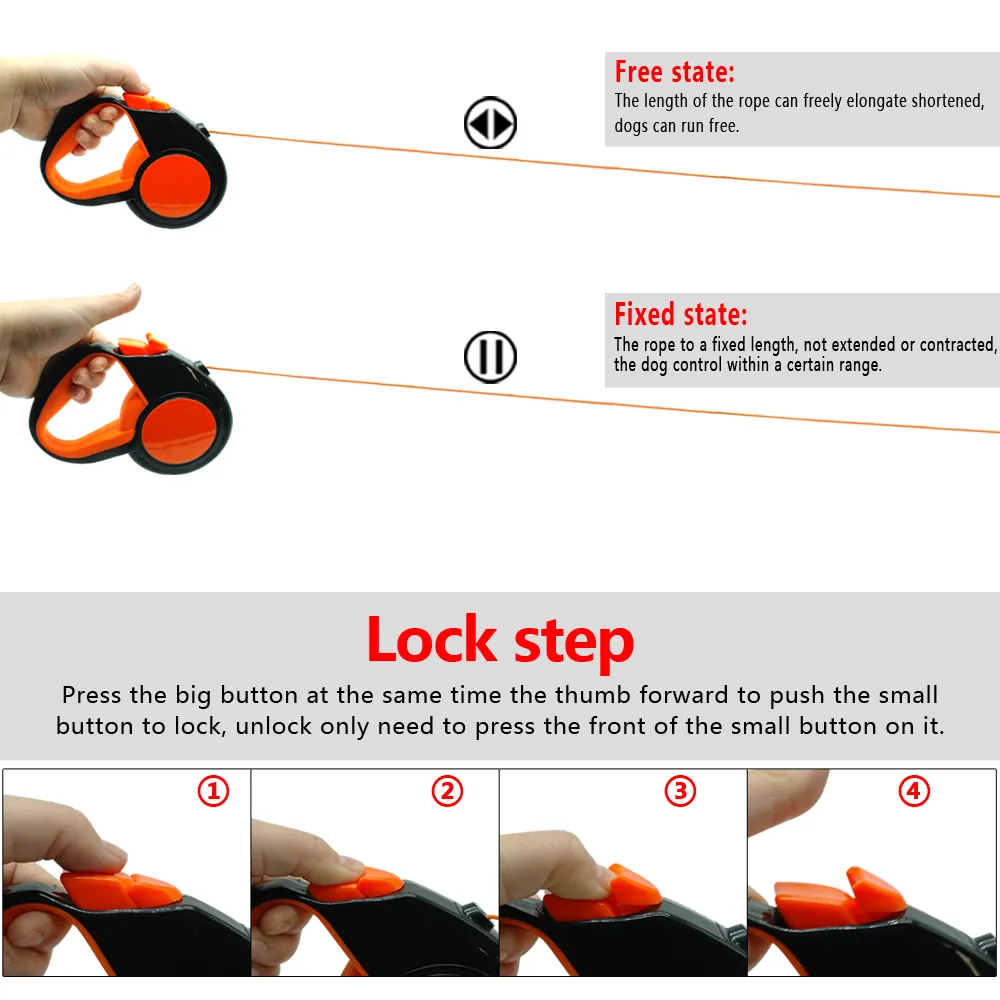 Free state:
The length of the rope can freely elongate shortened, dogs can run free.

Fixed state:
The rope to a fixed length, not extended or contracted, the dog control within a certain range.

Lock step
Press the big button at the same time the thumb forward to push the small button to lock, unlock only need to press the front of the small button on it.

①

②

③

④