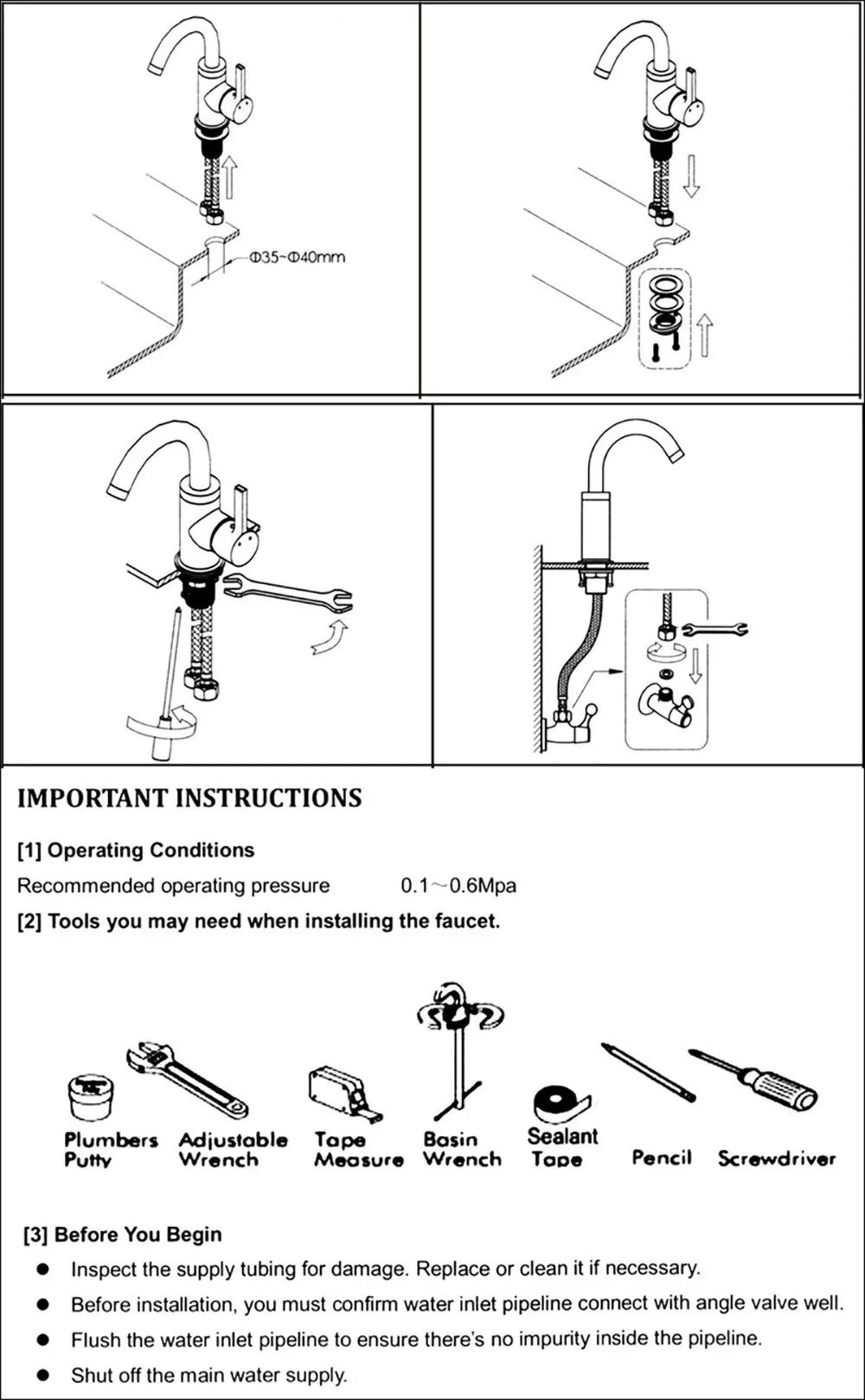 Φ35~Φ40mm

IMPORTANT INSTRUCTIONS

[1] Operating Conditions

Recommended operating pressure 0.1~0.6Mpa

[2] Tools you may need when installing the faucet.

Plumbers Putty

Adjustable Wrench

Tape Measure

Basin Wrench

Sealant Tape

Pencil

Screwdriver

[3] Before You Begin

● Inspect the supply tubing for damage. Replace or clean it if necessary.

● Before installation, you must confirm water inlet pipeline connect with angle valve well.

● Flush the water inlet pipeline to ensure there's no impurity inside the pipeline.

● Shut off the main water supply.