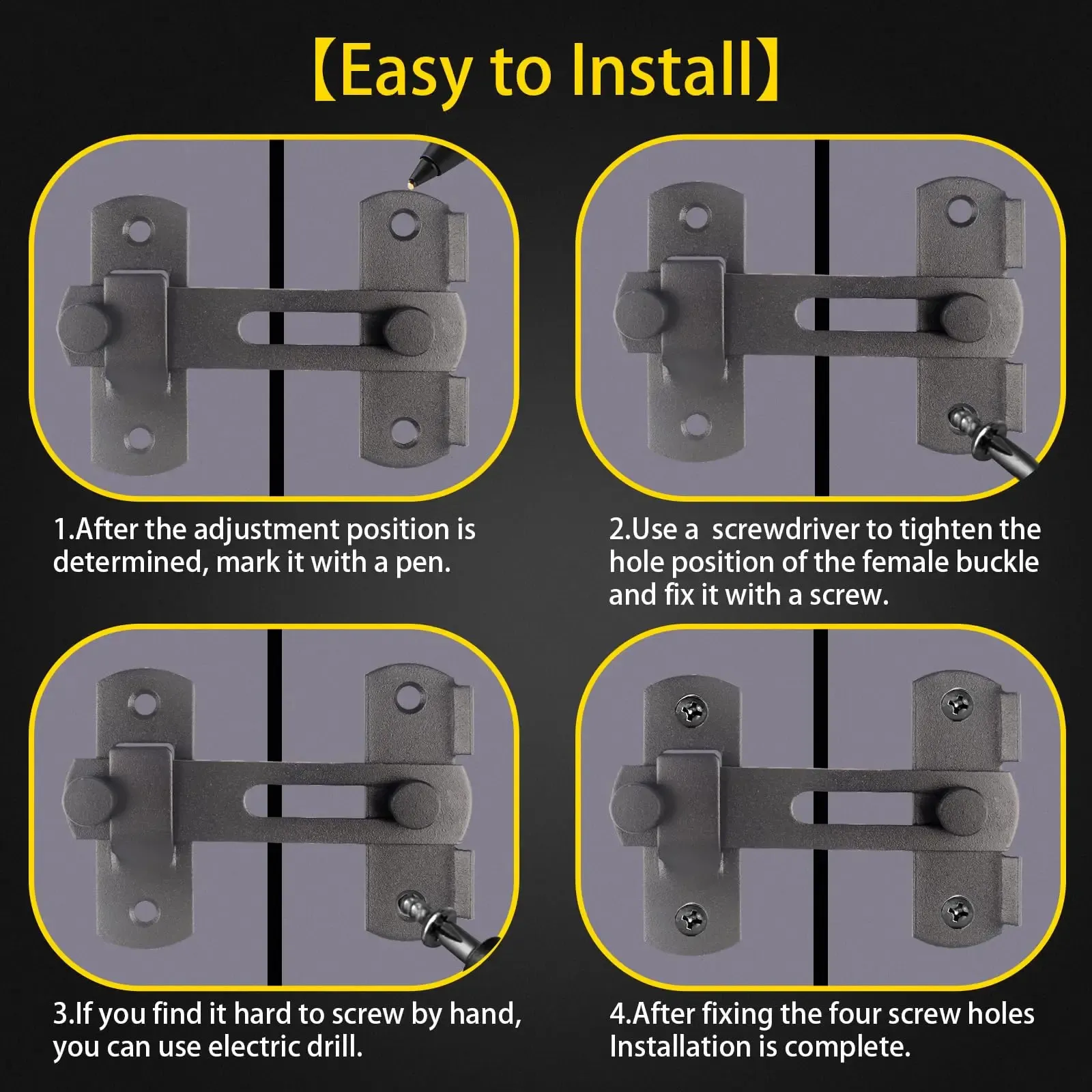 【Easy to Install】

1.After the adjustment position is determined, mark it with a pen.

2.Use a  screwdriver to tighten the hole position of the female buckle and fix it with a screw.

3.If you find it hard to screw by hand, you can use electric drill.

4.After fixing the four screw holes Installation is complete.