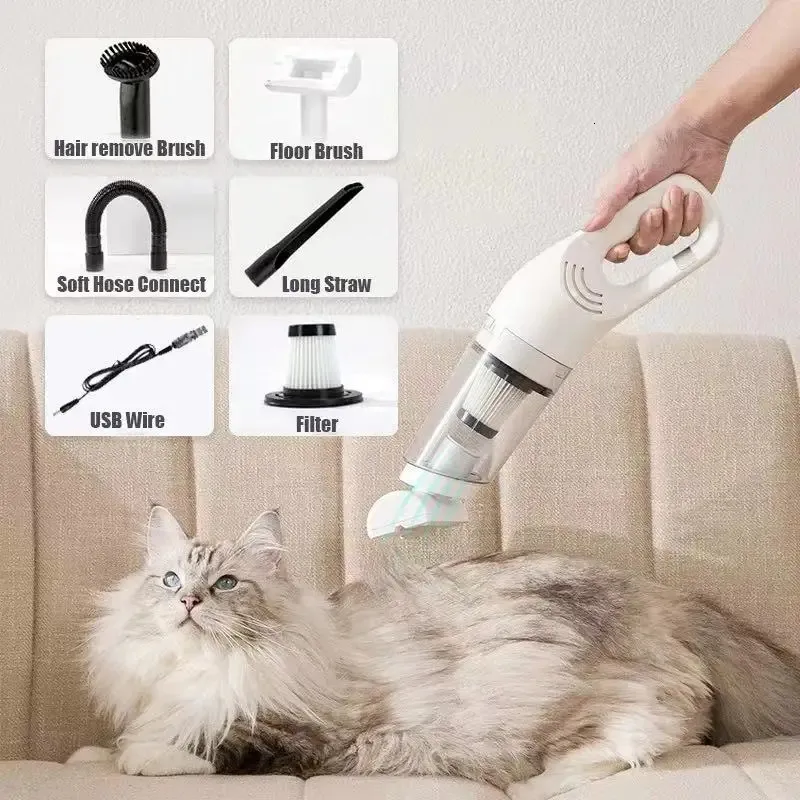 Hair remove Brush

Floor Brush

Soft Hose Connect

Long Straw

USB Wire

Filter