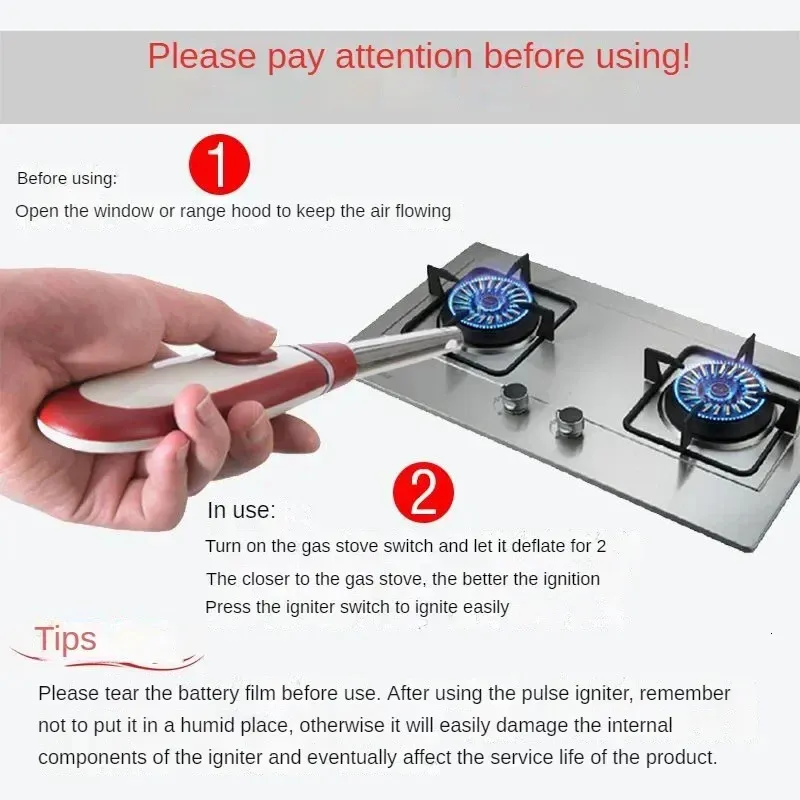 Please pay attention before using!

1

Before using:
Open the window or range hood to keep the air flowing

2

In use:
Turn on the gas stove switch and let it deflate for 2
The closer to the gas stove, the better the ignition
Press the igniter switch to ignite easily

Tips

Please tear the battery film before use. After using the pulse igniter, remember not to put it in a humid place, otherwise it will easily damage the internal components of the igniter and eventually affect the service life of the product.