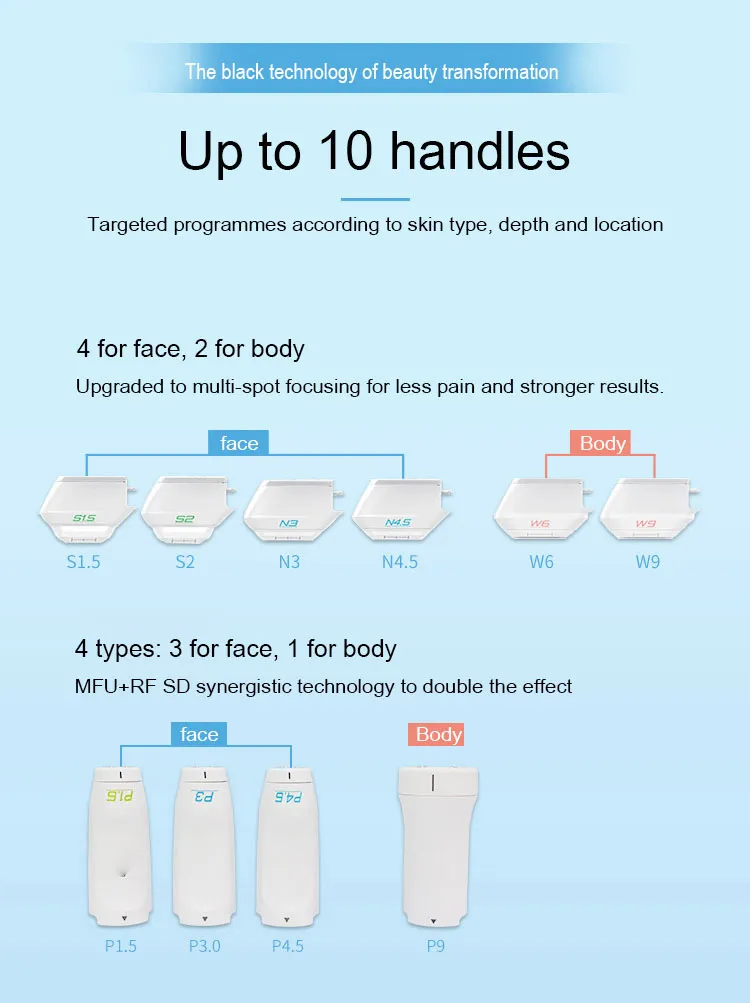 The black technology of beauty transformation

Up to 10 handles

Targeted programmes according to skin type, depth and location

4 for face, 2 for body

Upgraded to multi-spot focusing for less pain and stronger results.

face

Body

S1.5

S2

N3

N4.5

W6

W9

S1.5

S2

N3

N4.5

W6

W9

4 types: 3 for face, 1 for body

MFU+RF SD synergistic technology to double the effect

face

Body

P1.5

P3

P4.5

P1.5

P3.0

P4.5

P9