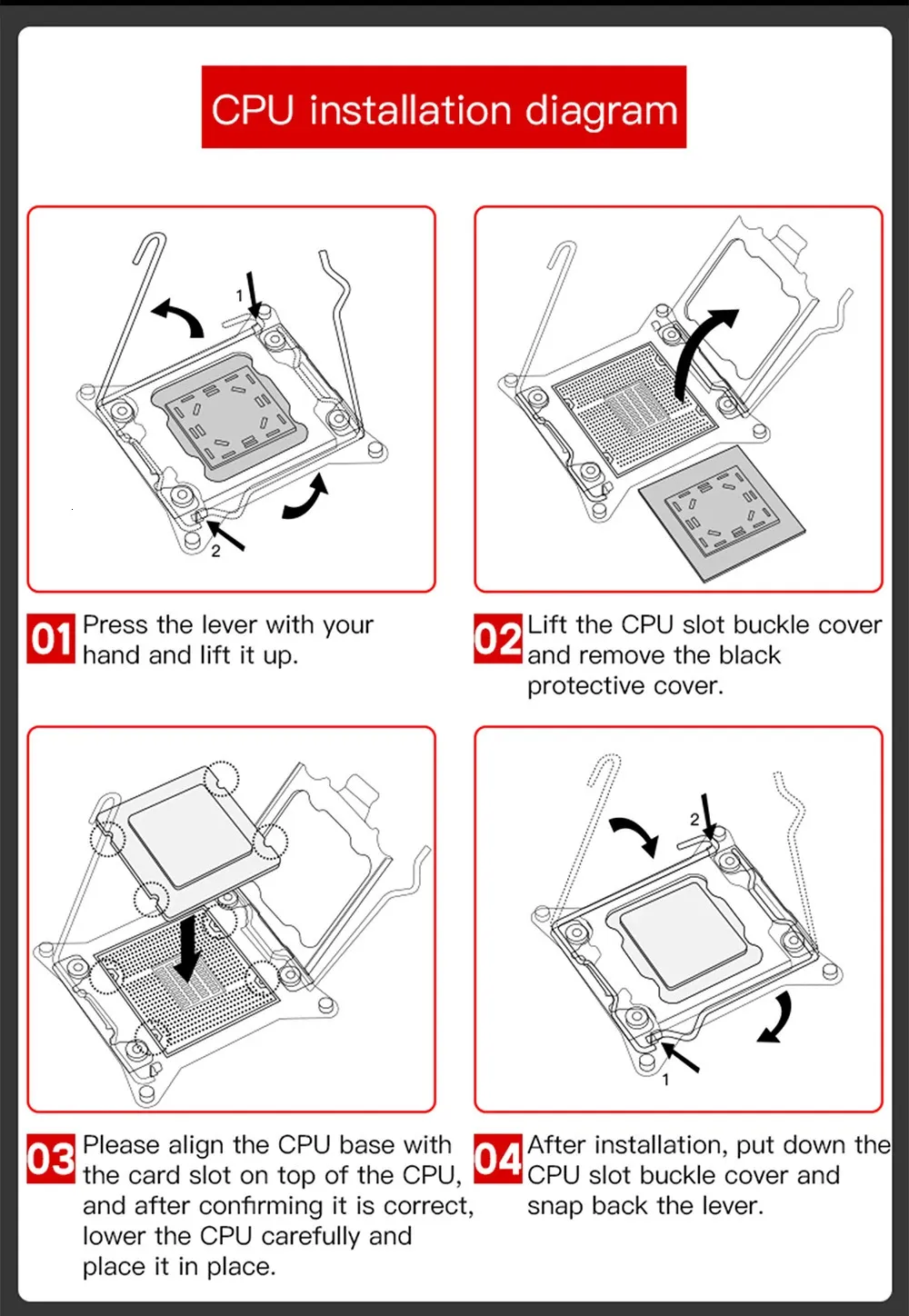 CPU installation diagram

1

2

01 Press the lever with your hand and lift it up.

02 Lift the CPU slot buckle cover and remove the black protective cover.

2

1

03 Please align the CPU base with the card slot on top of the CPU, and after confirming it is correct, lower the CPU carefully and place it in place.

04 After installation, put down the CPU slot buckle cover and snap back the lever.