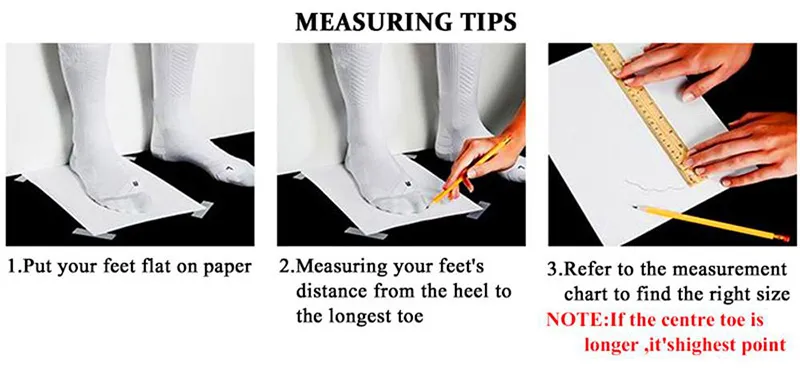 MEASURING TIPS

1.Put your feet flat on paper

2.Measuring your feet's distance from the heel to the longest toe

3.Refer to the measurement chart to find the right size

NOTE:If the centre toe is longer ,it'shighest point