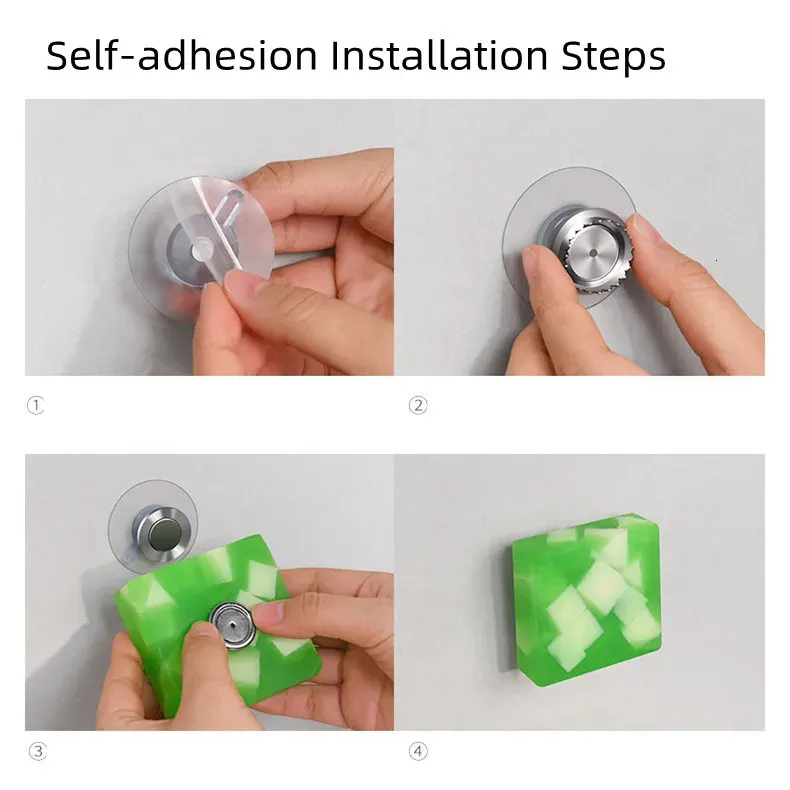 Self-adhesion Installation Steps

①

②

③

④