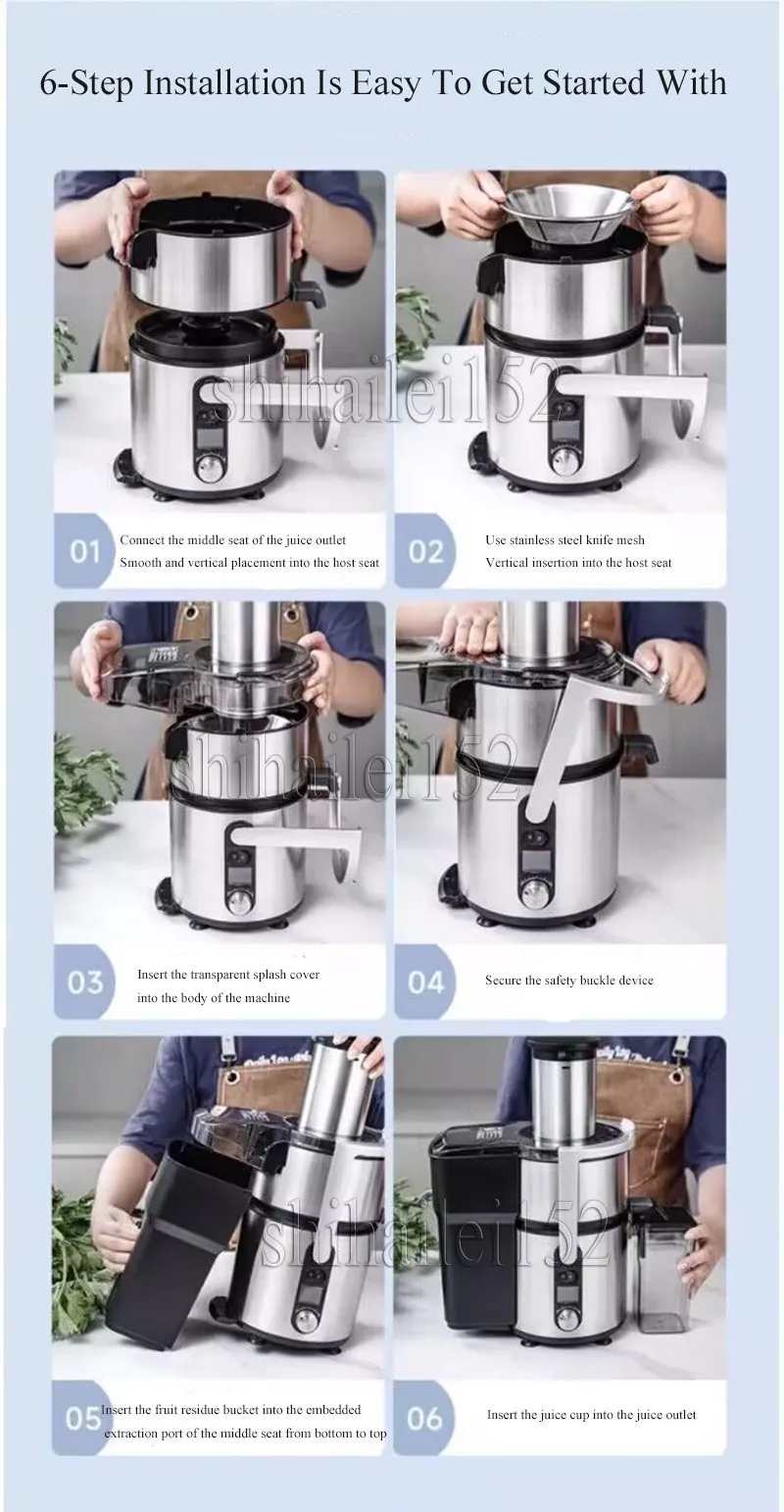 6-Step Installation Is Easy To Get Started With

shihailei152

01 Connect the middle seat of the juice outlet Smooth and vertical placement into the host seat

02 Use stainless steel knife mesh Vertical insertion into the host seat

shihailei152

03 Insert the transparent splash cover into the body of the machine

04 Secure the safety buckle device

shihailei152

05 Insert the fruit residue bucket into the embedded extraction port of the middle seat from bottom to top

06 Insert the juice cup into the juice outlet