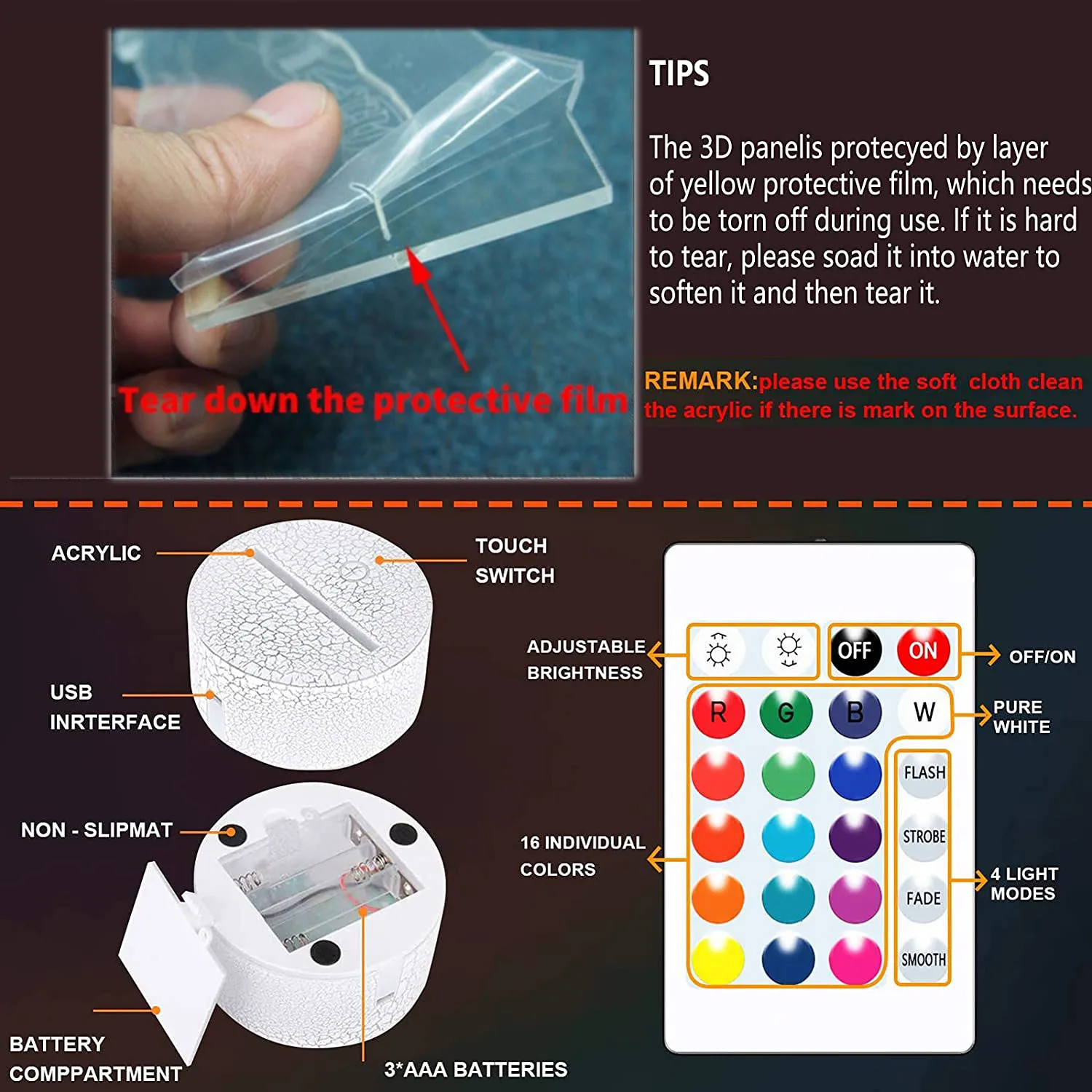 Tear down the protective film

TIPS

The 3D panelis protecyed by layer of yellow protective film, which needs to be torn off during use. If it is hard to tear, please soad it into water to soften it and then tear it.

REMARK:please use the soft cloth clean the acrylic if there is mark on the surface.

ACRYLIC

TOUCH SWITCH

USB INRTERFACE

NON - SLIPMAT

BATTERY COMPPARTMENT

3*AAA BATTERIES

ADJUSTABLE BRIGHTNESS

OFF ON

OFF/ON

R G B W

PURE WHITE

FLASH

STROBE

FADE

SMOOTH

16 INDIVIDUAL COLORS

4 LIGHT MODES