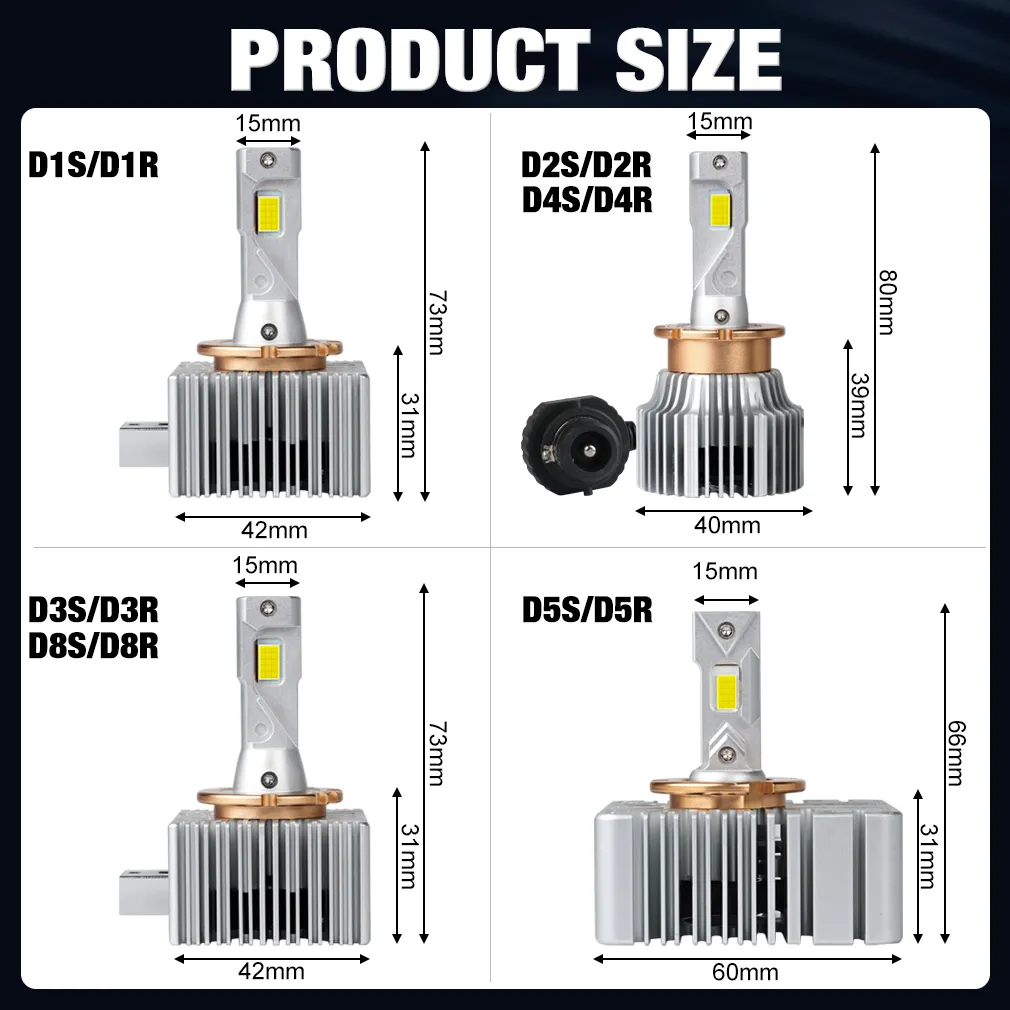 PRODUCT SIZE

D1S/D1R

15mm

73mm

31mm

42mm

D2S/D2R
D4S/D4R

15mm

80mm

39mm

40mm

D3S/D3R
D8S/D8R

15mm

73mm

31mm

42mm

D5S/D5R

15mm

66mm

31mm

60mm