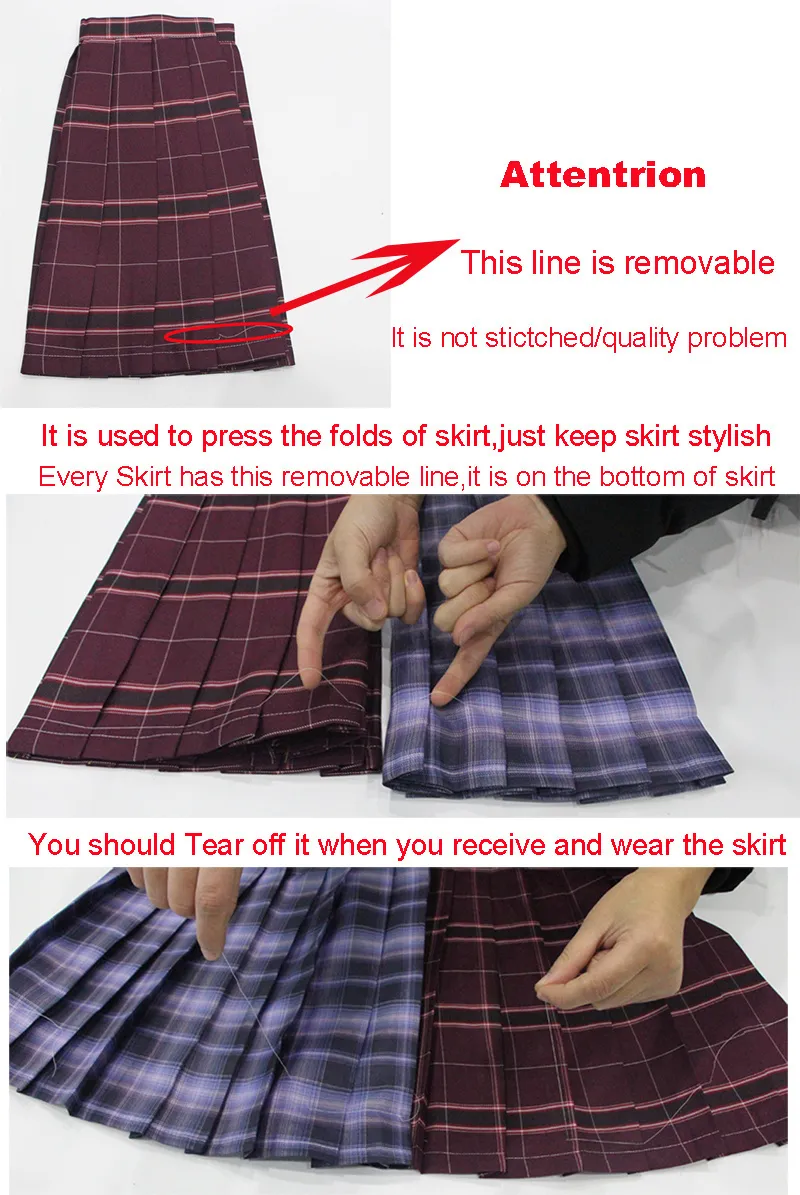 Attentrion

This line is removable

It is not stictched/quality problem

It is used to press the folds of skirt,just keep skirt stylish

Every Skirt has this removable line,it is on the bottom of skirt

You should Tear off it when you receive and wear the skirt