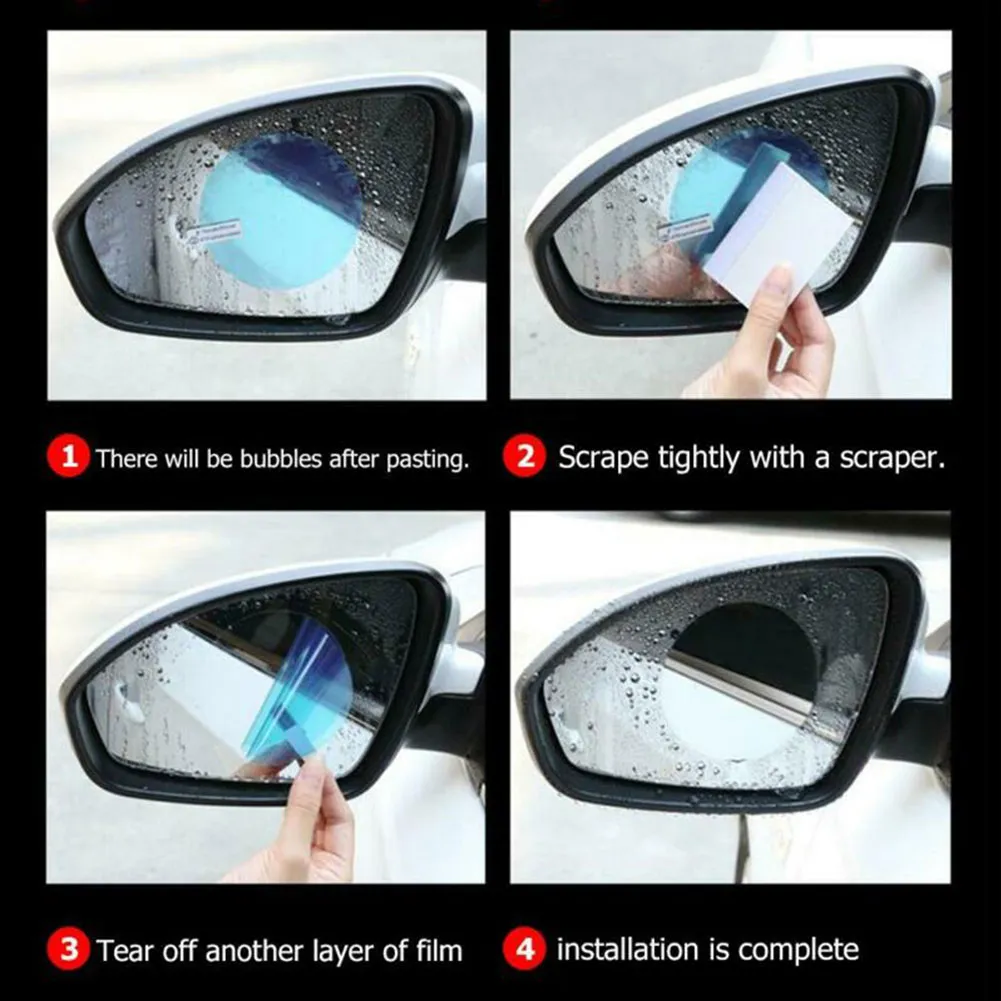 1 There will be bubbles after pasting.

2 Scrape tightly with a scraper.

3 Tear off another layer of film

4 installation is complete