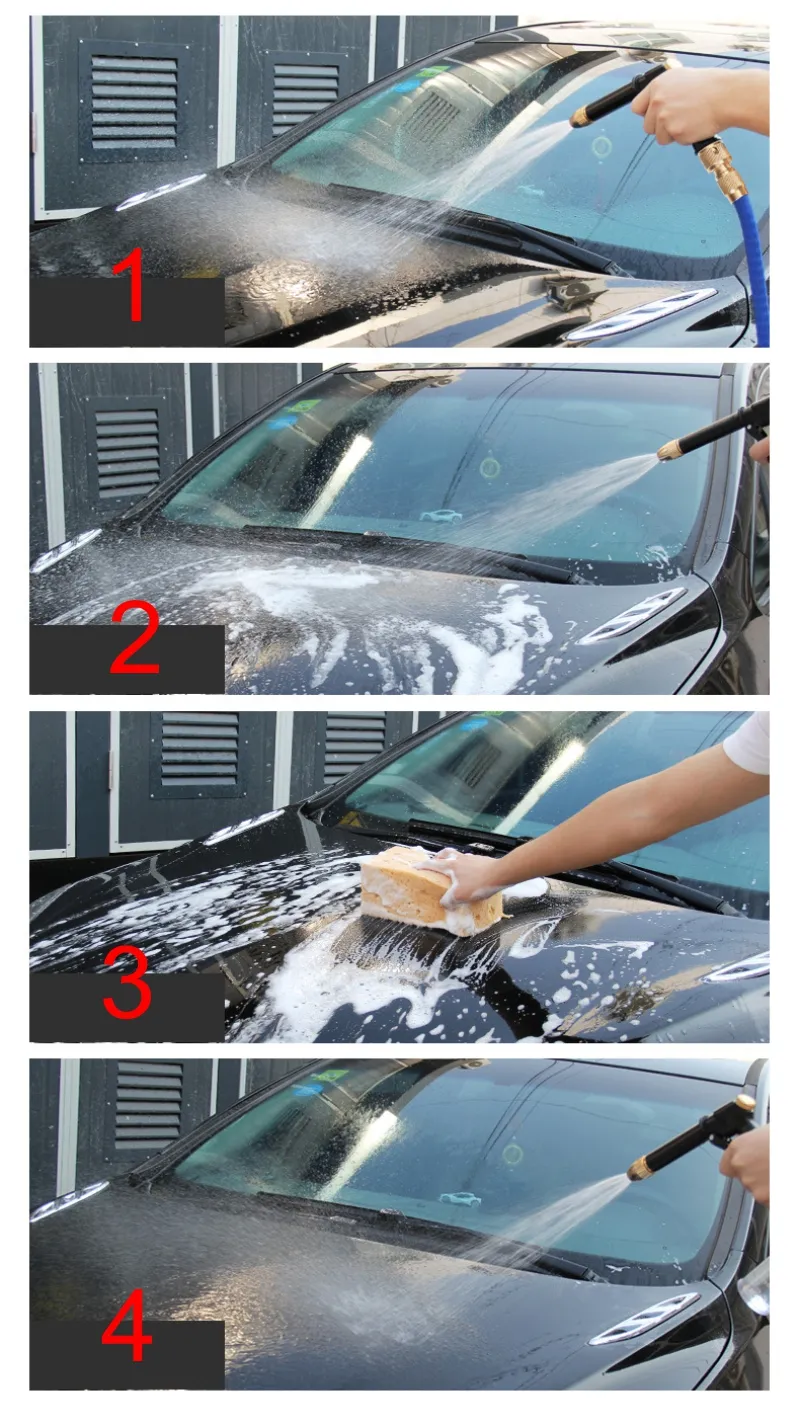 1

2

3

4