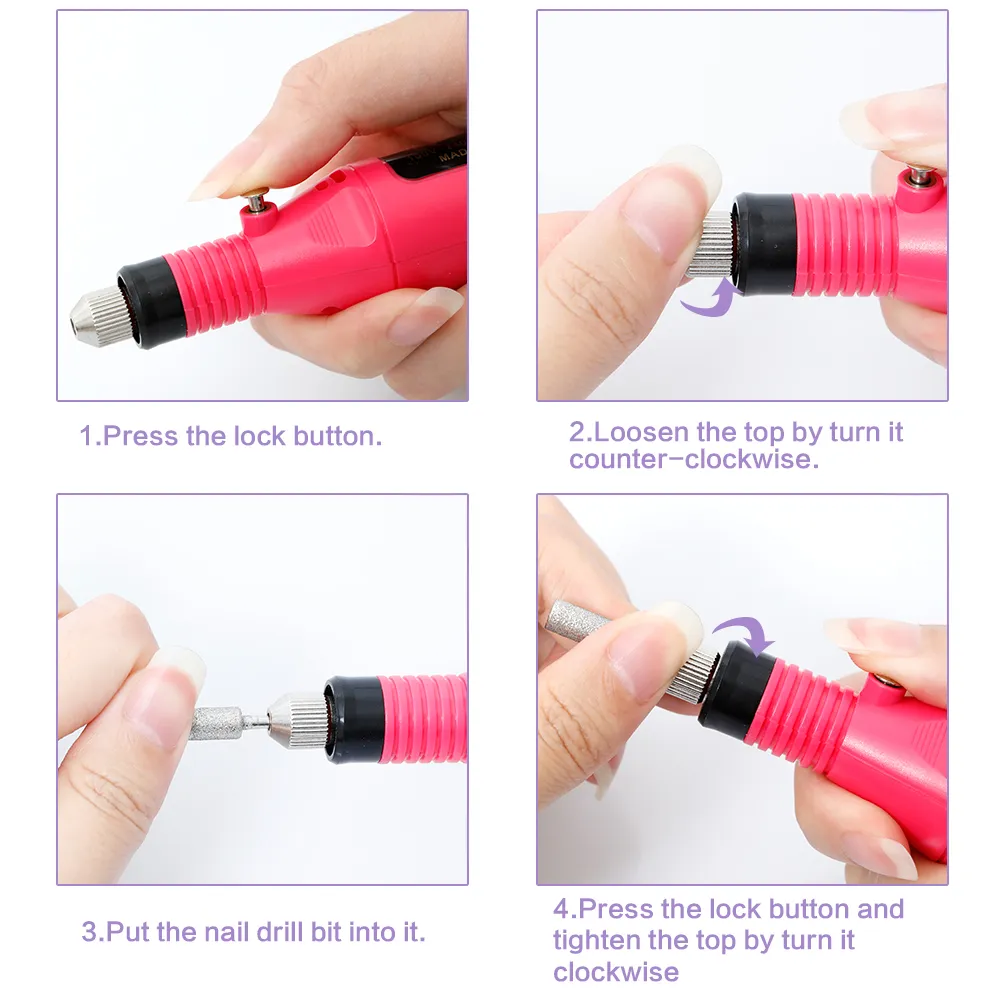 1.Press the lock button.

2.Loosen the top by turn it counter-clockwise.

3.Put the nail drill bit into it.

4.Press the lock button and tighten the top by turn it clockwise