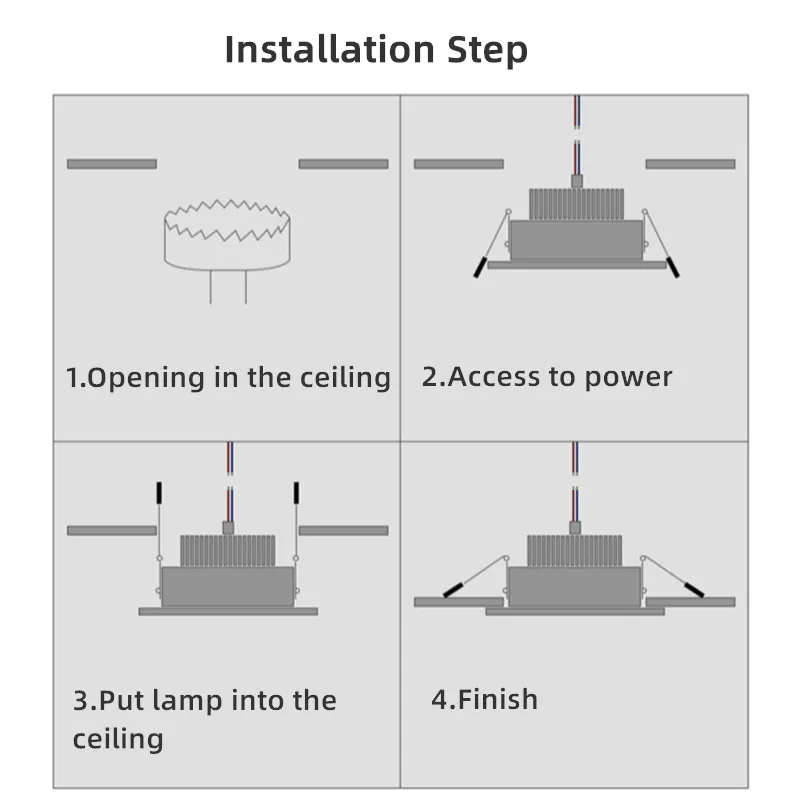 Installation Step

1.Opening in the ceiling

2.Access to power

3.Put lamp into the ceiling

4.Finish