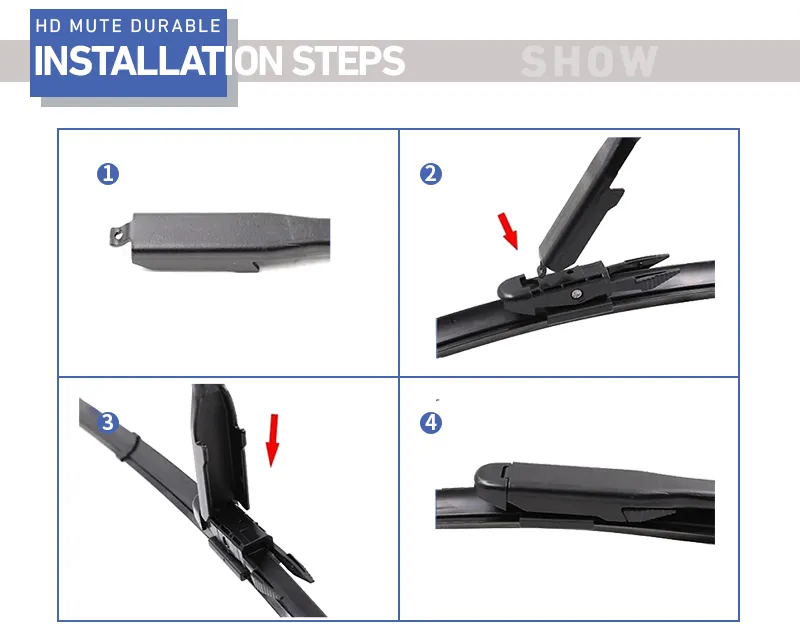 HD MUTE DURABLE
INSTALLATION STEPS SHOW

1

2

3

4