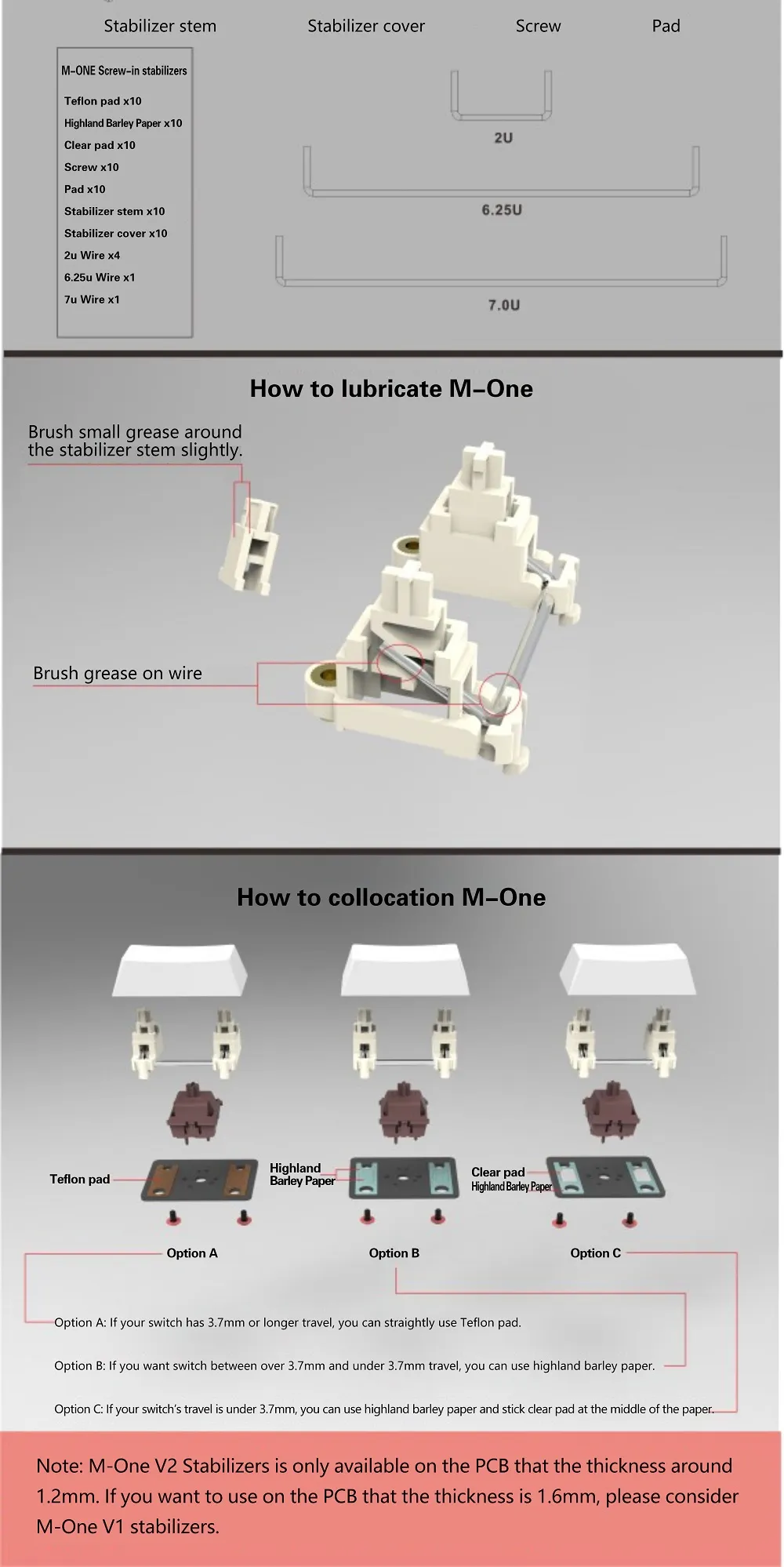 Stabilizer stem Stabilizer cover Screw Pad

M-ONE Screw-in stabilizers

Teflon pad x10
Highland Barley Paper x10
Clear pad x10
Screw x10
Pad x10
Stabilizer stem x10
Stabilizer cover x10
2u Wire x4
6.25u Wire x1
7u Wire x1

2U

6.25U

7.0U

How to lubricate M-One

Brush small grease around the stabilizer stem slightly.

Brush grease on wire

How to collocation M-One

Teflon pad

Highland Barley Paper

Clear pad
Highland Barley Paper

Option A

Option B

Option C

Option A: If your switch has 3.7mm or longer travel, you can straightly use Teflon pad.

Option B: If you want switch between over 3.7mm and under 3.7mm travel, you can use highland barley paper.

Option C: If your switch's travel is under 3.7mm, you can use highland barley paper and stick clear pad at the middle of the paper.

Note: M-One V2 Stabilizers is only available on the PCB that the thickness around 1.2mm. If you want to use on the PCB that the thickness is 1.6mm, please consider M-One V1 stabilizers.