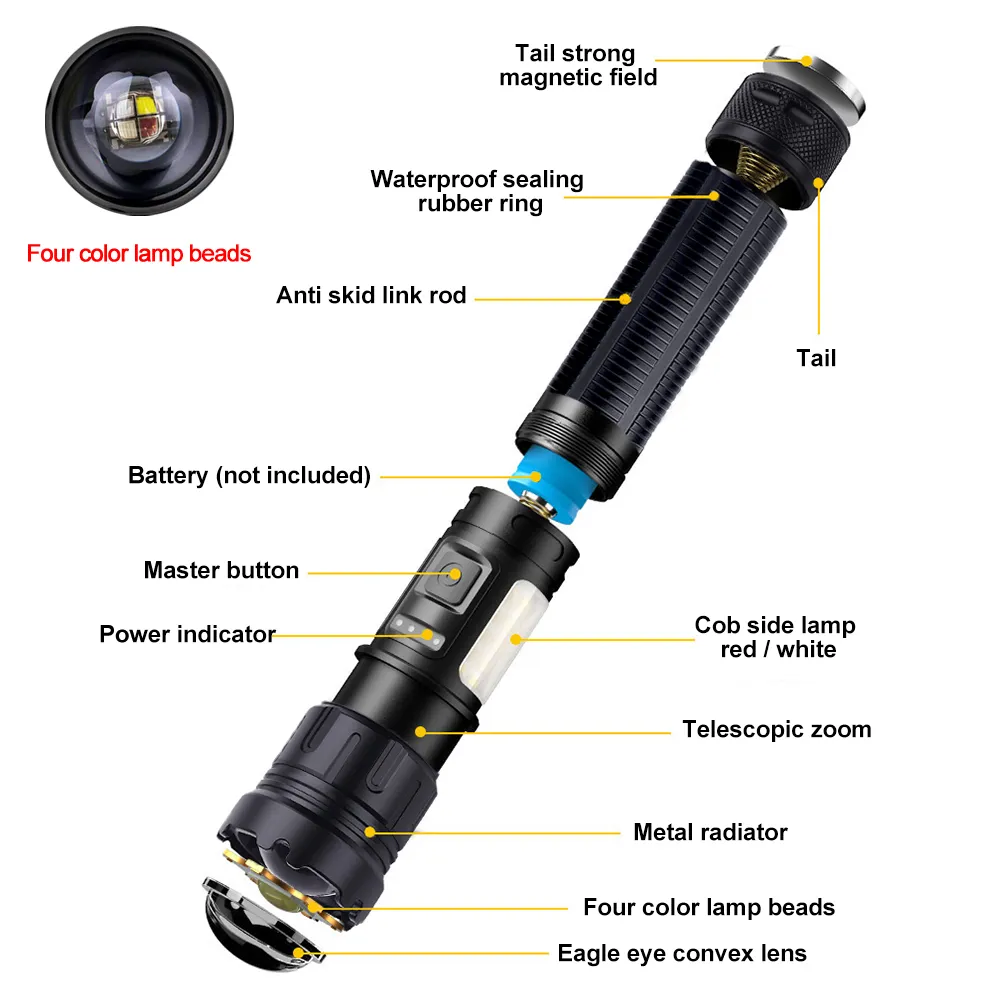 Four color lamp beads

Tail strong magnetic field

Waterproof sealing rubber ring

Anti skid link rod

Tail

Battery (not included)

Master button

Power indicator

Cob side lamp red / white

Telescopic zoom

Metal radiator

Four color lamp beads

Eagle eye convex lens