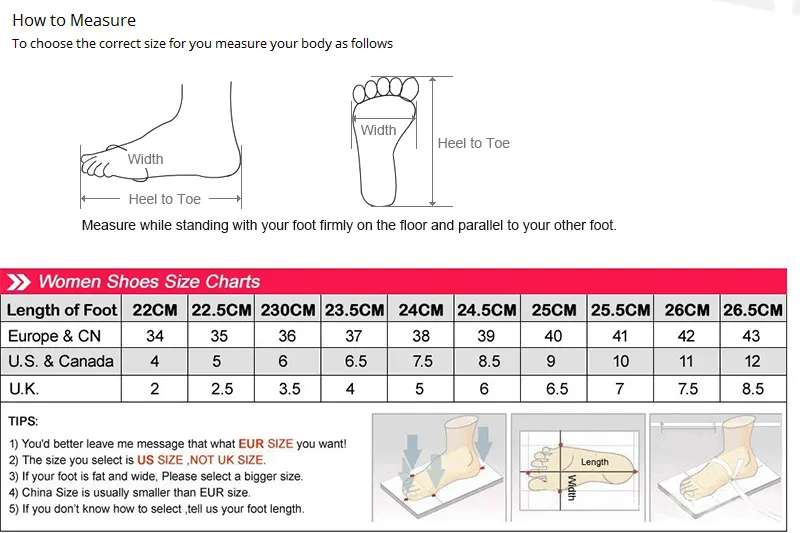 How to Measure
To choose the correct size for you measure your body as follows

Width
Heel to Toe

Width
Heel to Toe

Measure while standing with your foot firmly on the floor and parallel to your other foot.

Women Shoes Size Charts

| Length of Foot | 22CM | 22.5CM | 230CM | 23.5CM | 24CM | 24.5CM | 25CM | 25.5CM | 26CM | 26.5CM |
|---|---|---|---|---|---|---|---|---|---|---|
| Europe & CN | 34 | 35 | 36 | 37 | 38 | 39 | 40 | 41 | 42 | 43 |
| U.S. & Canada | 4 | 5 | 6 | 6.5 | 7.5 | 8.5 | 9 | 10 | 11 | 12 |
| U.K. | 2 | 2.5 | 3.5 | 4 | 5 | 6 | 6.5 | 7 | 7.5 | 8.5 |

TIPS:
1) You'd better leave me message that what EUR SIZE you want!
2) The size you select is US SIZE ,NOT UK SIZE.
3) If your foot is fat and wide, Please select a bigger size.
4) China Size is usually smaller than EUR size.
5) If you don't know how to select ,tell us your foot length.

Length
Width