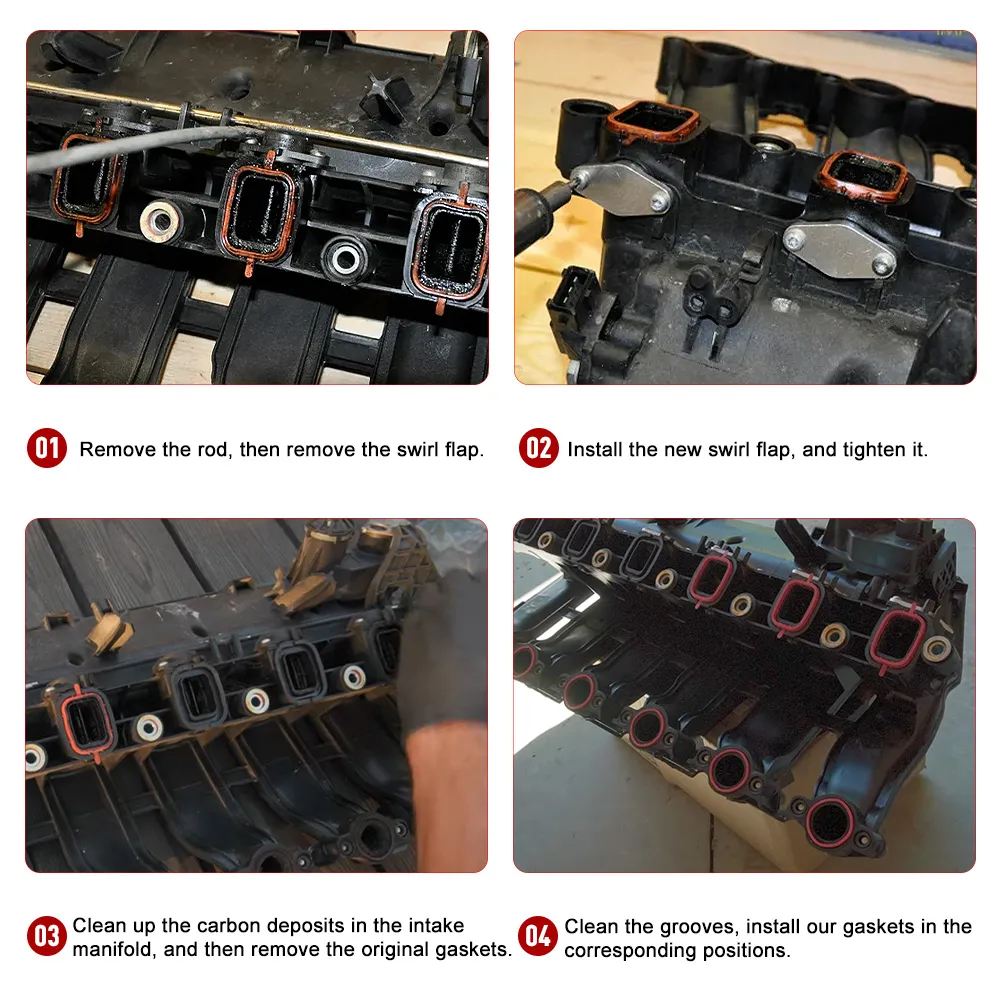 01 Remove the rod, then remove the swirl flap.

02 Install the new swirl flap, and tighten it.

03 Clean up the carbon deposits in the intake manifold, and then remove the original gaskets.

04 Clean the grooves, install our gaskets in the corresponding positions.