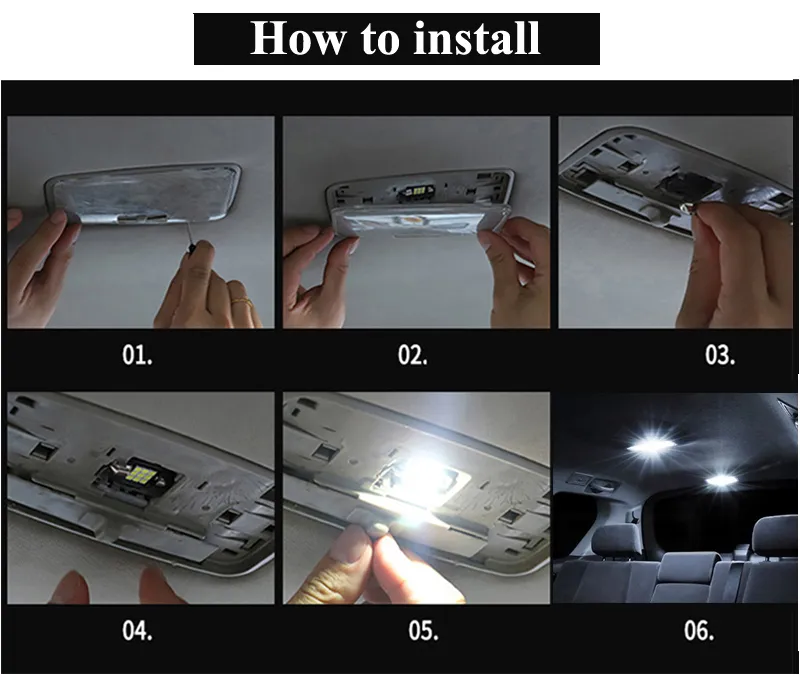 How to install

01.

02.

03.

04.

05.

06.