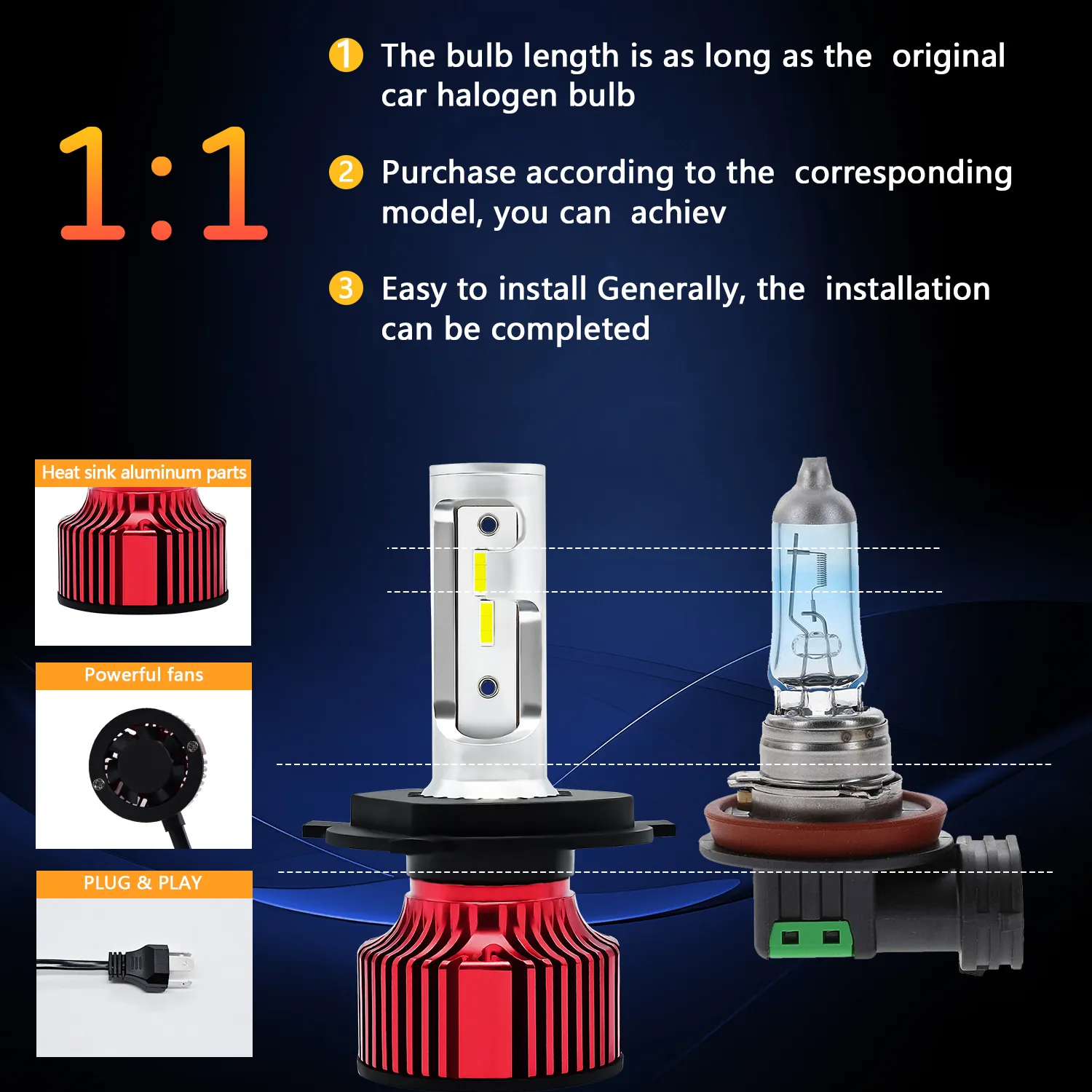 1:1

1 The bulb length is as long as the original car halogen bulb

2 Purchase according to the corresponding model, you can achiev

3 Easy to install Generally, the installation can be completed

Heat sink aluminum parts

Powerful fans

PLUG & PLAY