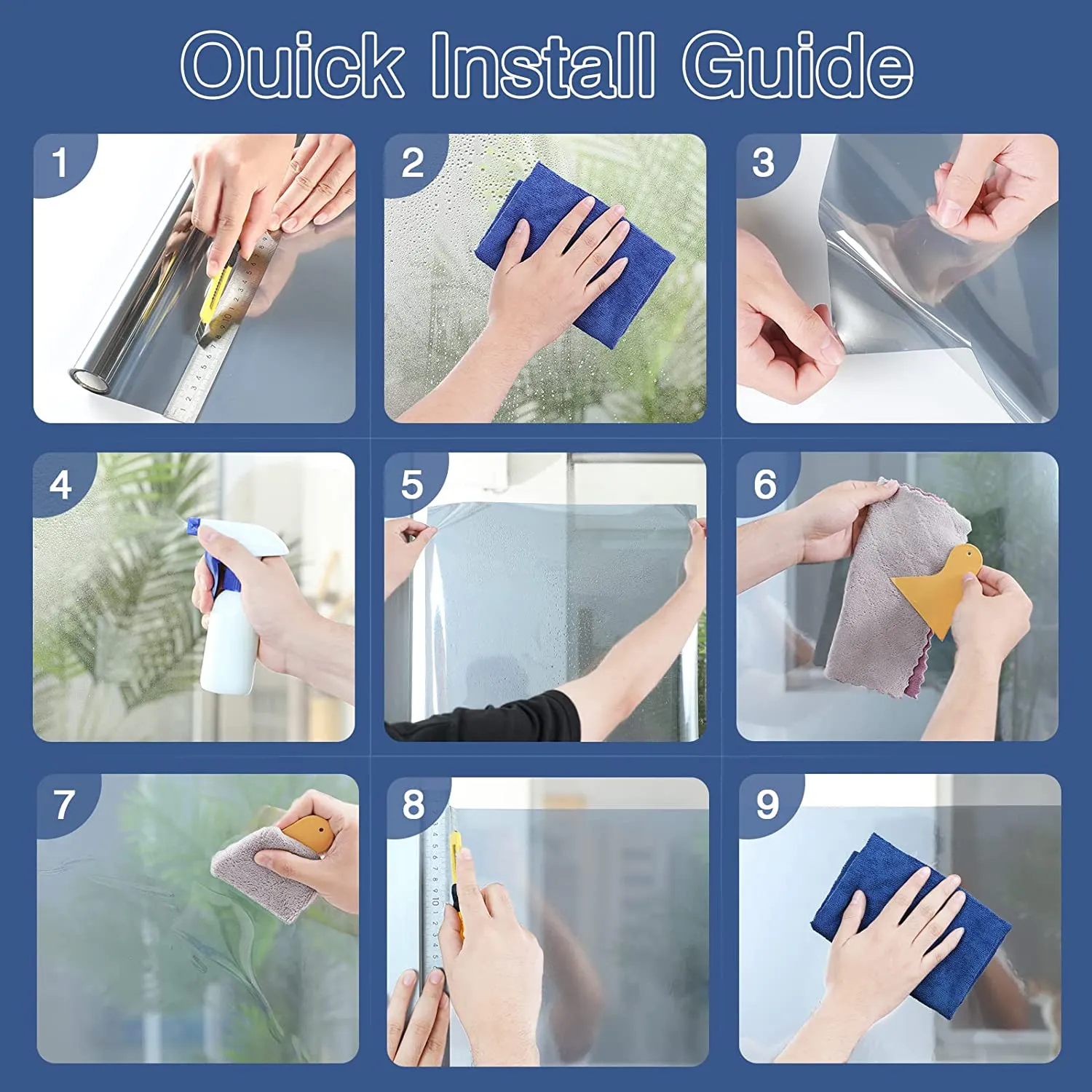 Ouick Install Guide

1

2

3

4

5

6

7

8

9