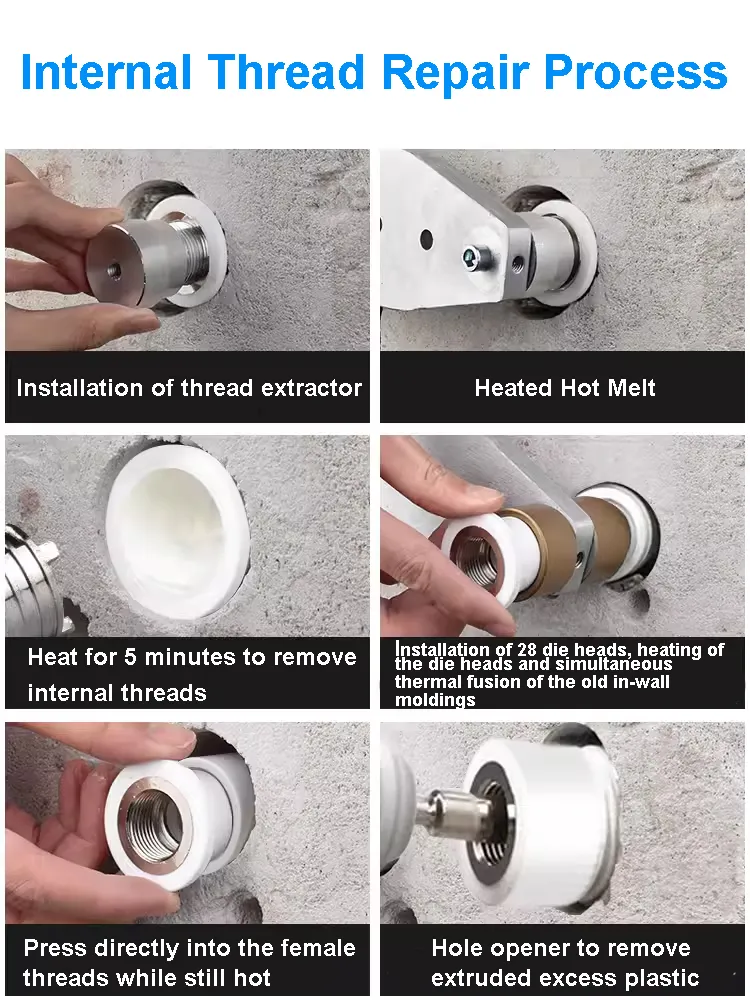 Internal Thread Repair Process

Installation of thread extractor

Heated Hot Melt

Heat for 5 minutes to remove internal threads

Installation of 28 die heads, heating of the die heads and simultaneous thermal fusion of the old in-wall moldings

Press directly into the female threads while still hot

Hole opener to remove extruded excess plastic