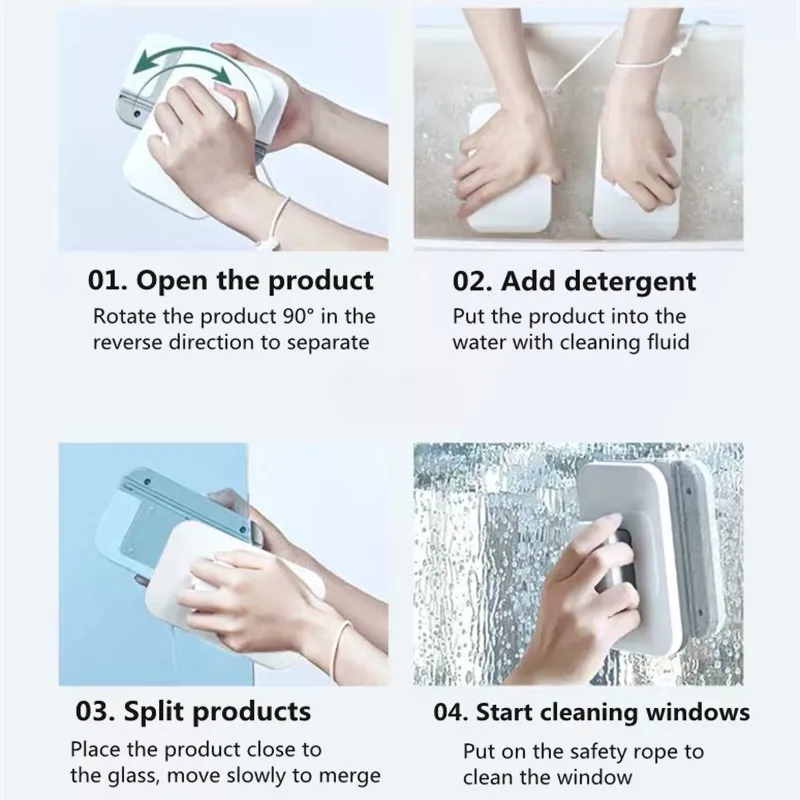 01. Open the product
Rotate the product 90° in the reverse direction to separate

02. Add detergent
Put the product into the water with cleaning fluid

03. Split products
Place the product close to the glass, move slowly to merge

04. Start cleaning windows
Put on the safety rope to clean the window