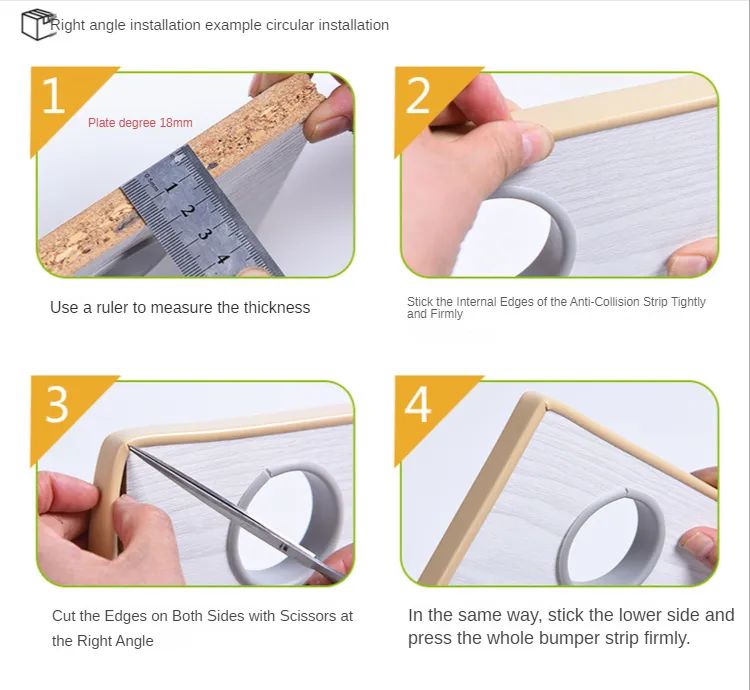 Right angle installation example circular installation

1

Plate degree 18mm

1 2 3 4

Use a ruler to measure the thickness

2

Stick the Internal Edges of the Anti-Collision Strip Tightly and Firmly

3

Cut the Edges on Both Sides with Scissors at the Right Angle

4

In the same way, stick the lower side and press the whole bumper strip firmly.