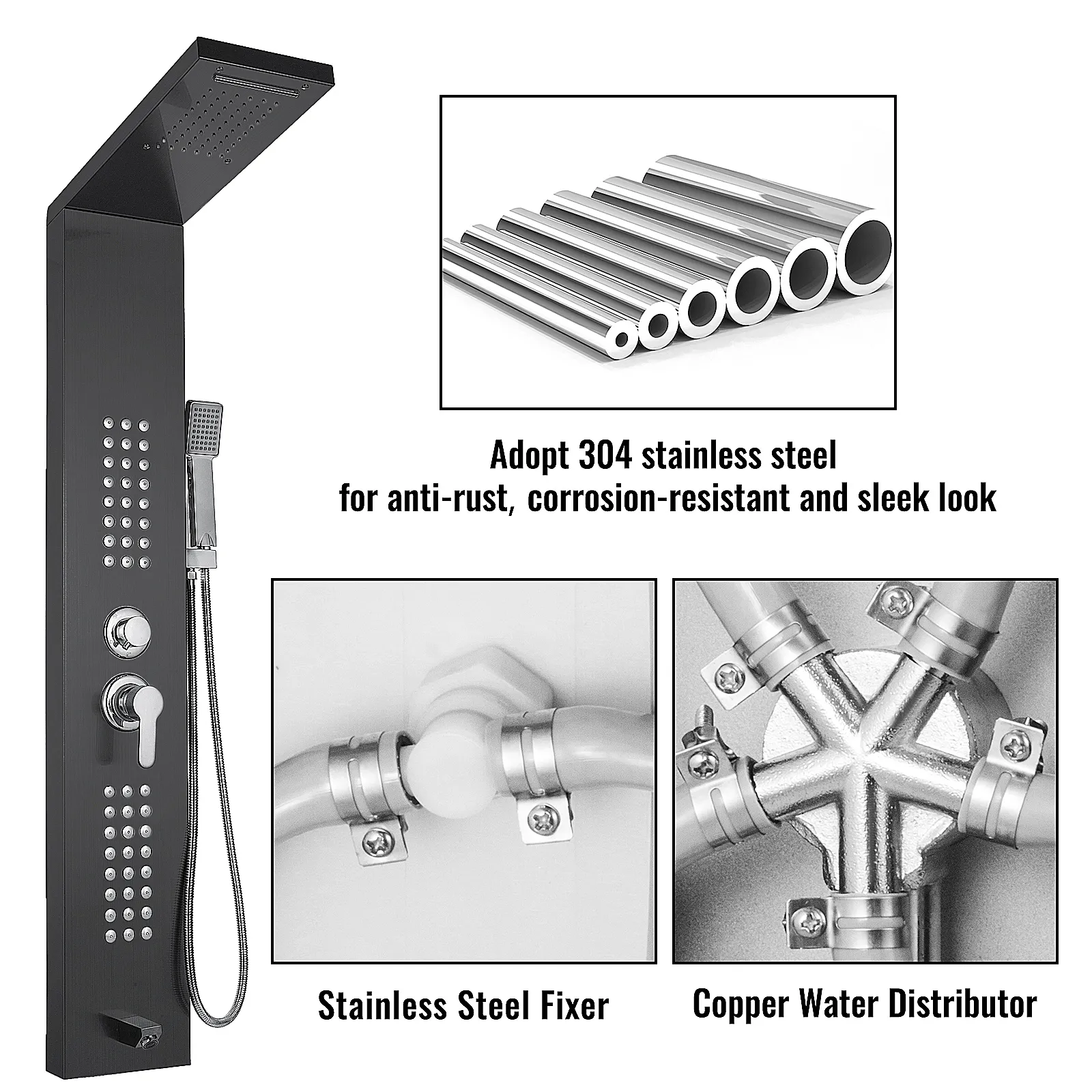 Adopt 304 stainless steel
for anti-rust, corrosion-resistant and sleek look

Stainless Steel Fixer

Copper Water Distributor