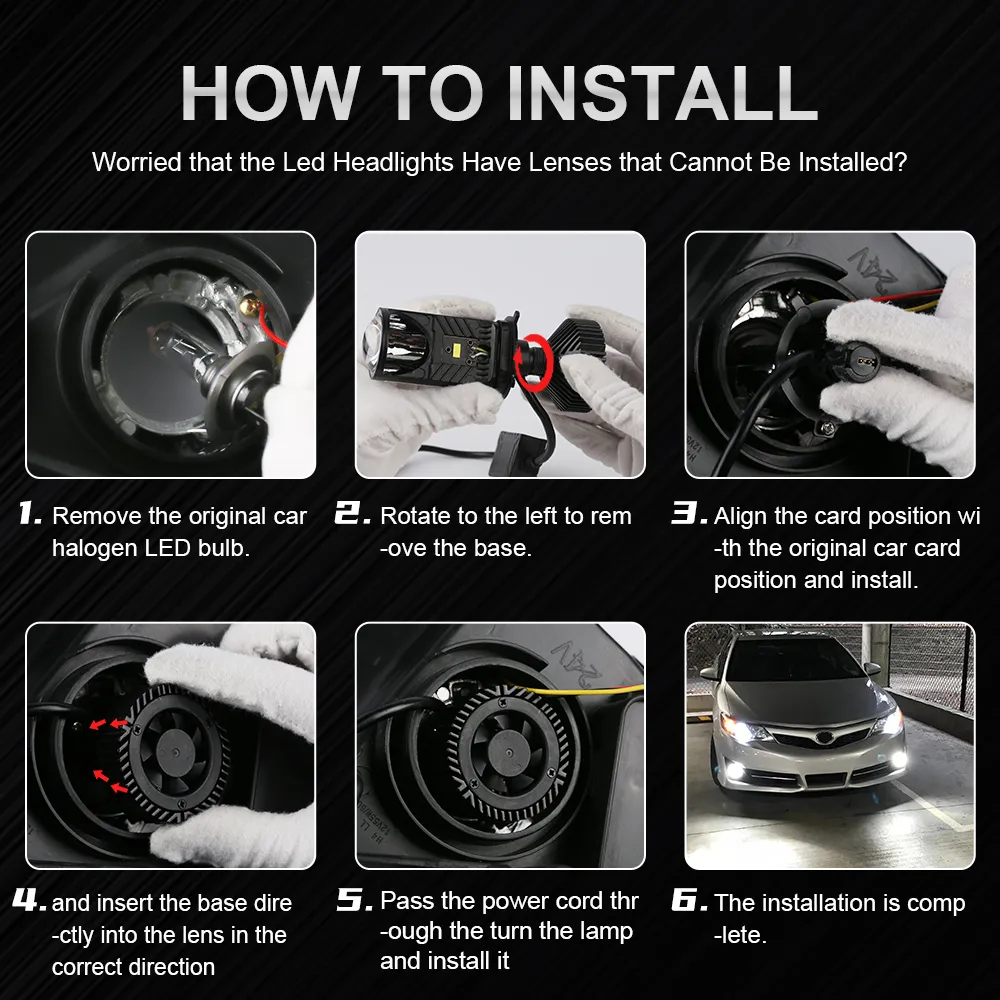 HOW TO INSTALL

Worried that the Led Headlights Have Lenses that Cannot Be Installed?

1. Remove the original car halogen LED bulb.

2. Rotate to the left to rem -ove the base.

3. Align the card position wi -th the original car card position and install.

4. and insert the base dire -ctly into the lens in the correct direction

5. Pass the power cord thr -ough the turn the lamp and install it

6. The installation is comp -lete.