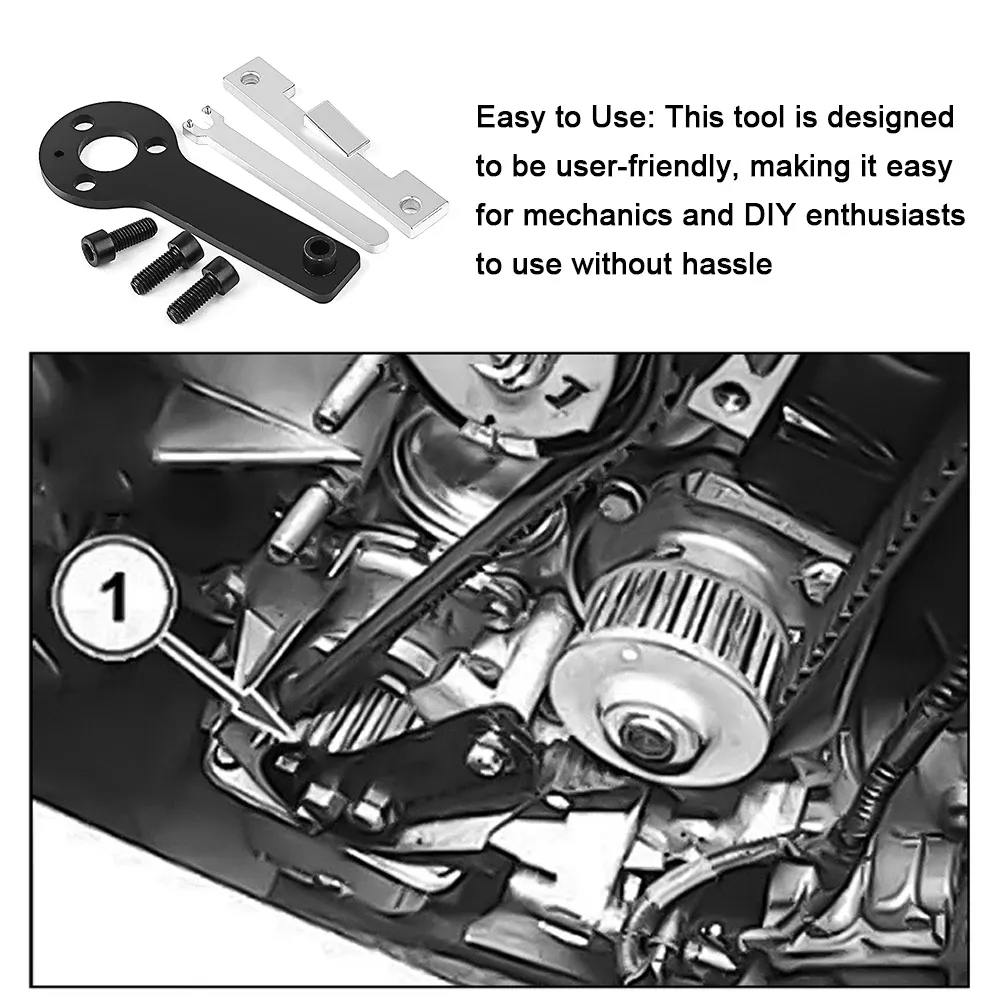 Easy to Use: This tool is designed to be user-friendly, making it easy for mechanics and DIY enthusiasts to use without hassle

1