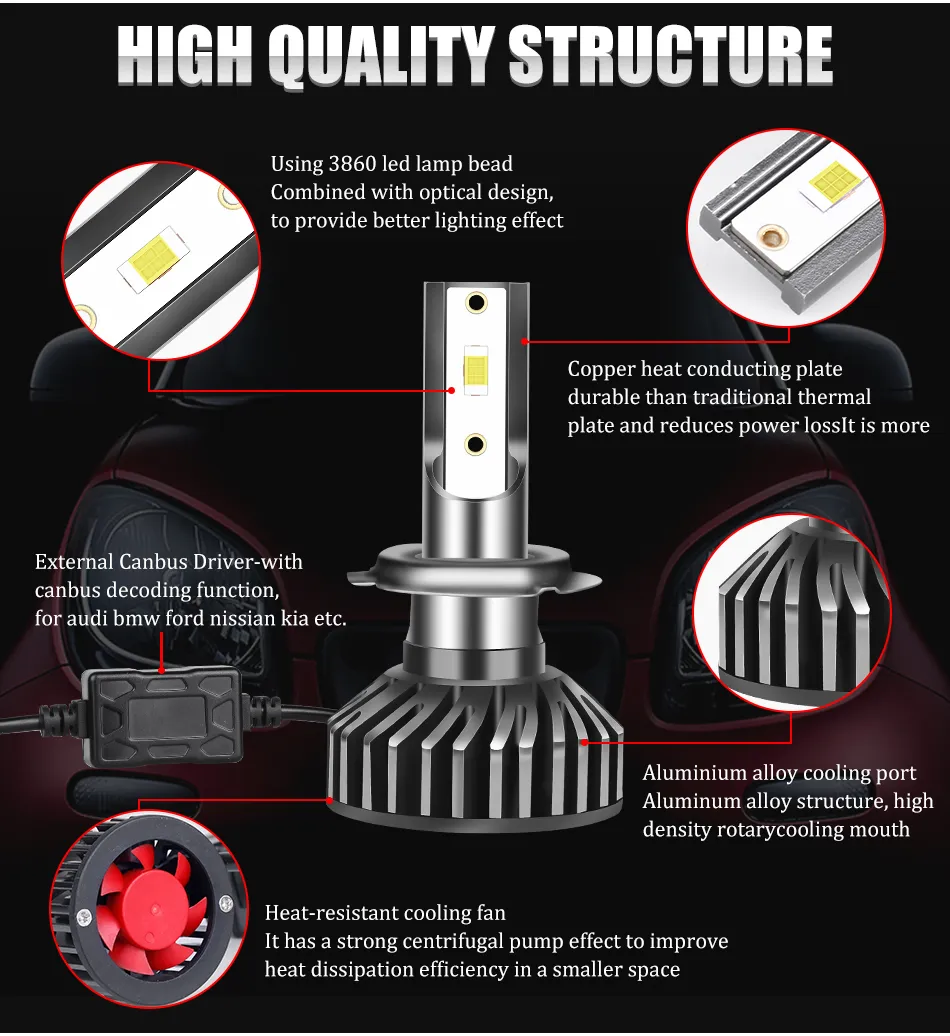 HIGH QUALITY STRUCTURE

Using 3860 led lamp bead
Combined with optical design,
to provide better lighting effect

Copper heat conducting plate
durable than traditional thermal
plate and reduces power lossIt is more

External Canbus Driver-with
canbus decoding function,
for audi bmw ford nissian kia etc.

Aluminium alloy cooling port
Aluminum alloy structure, high
density rotarycooling mouth

Heat-resistant cooling fan
It has a strong centrifugal pump effect to improve
heat dissipation efficiency in a smaller space