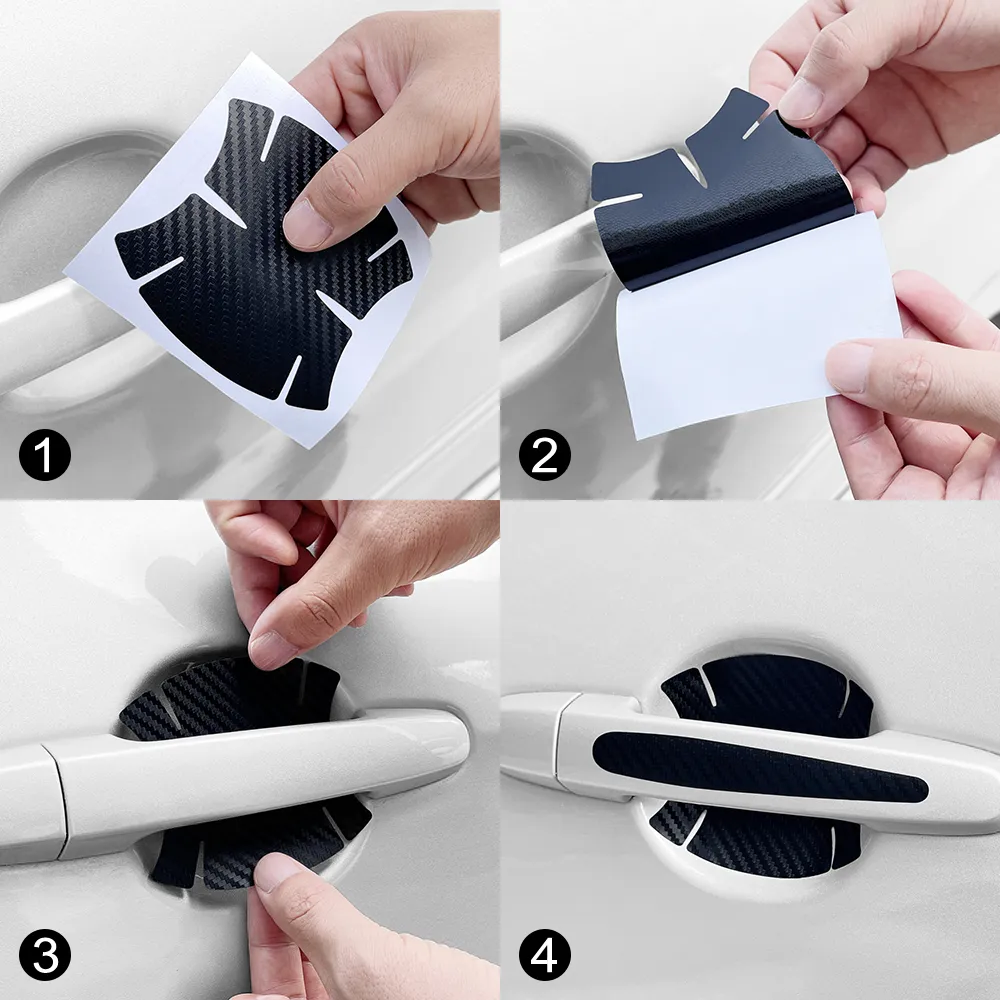 1
2
3
4