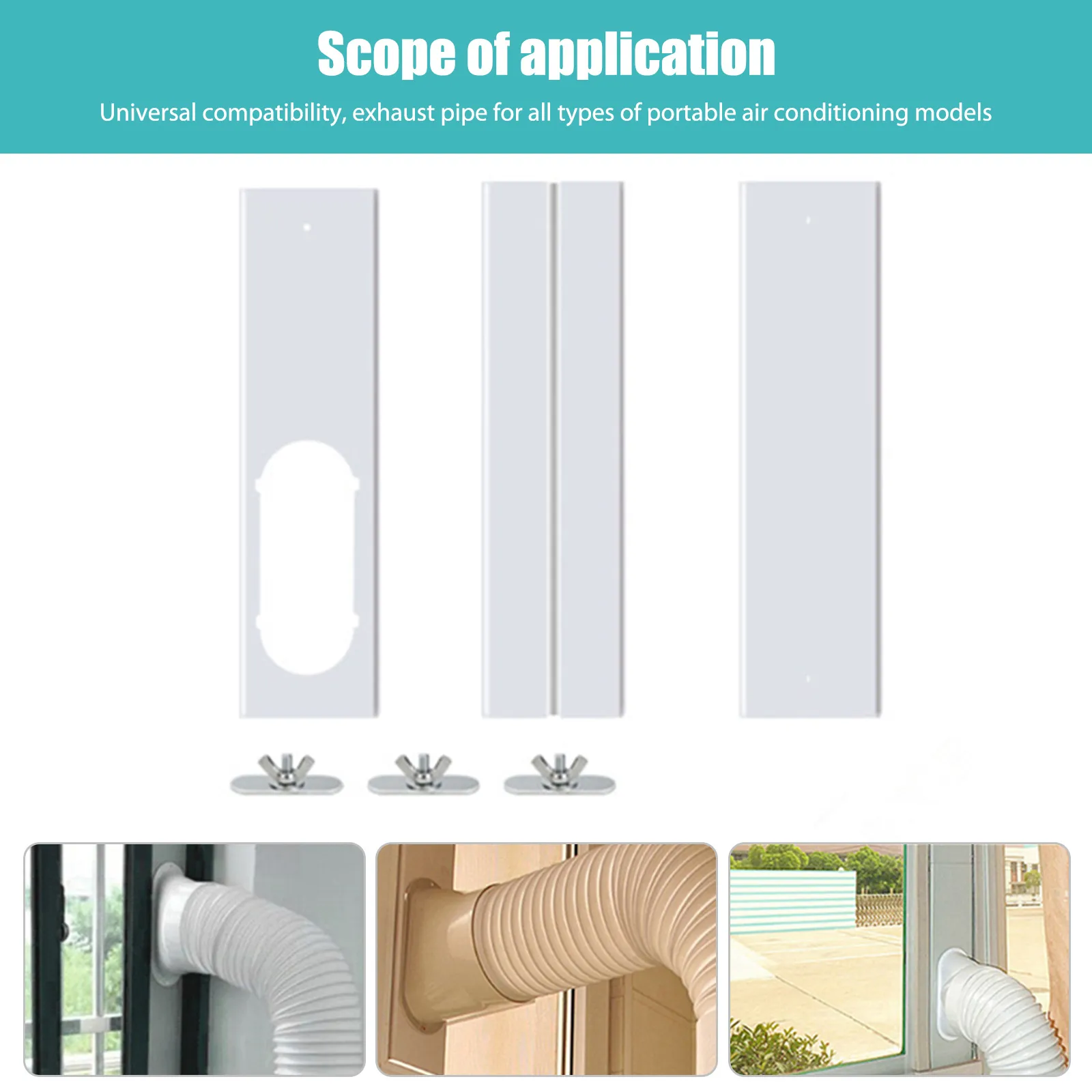 Scope of application

Universal compatibility, exhaust pipe for all types of portable air conditioning models