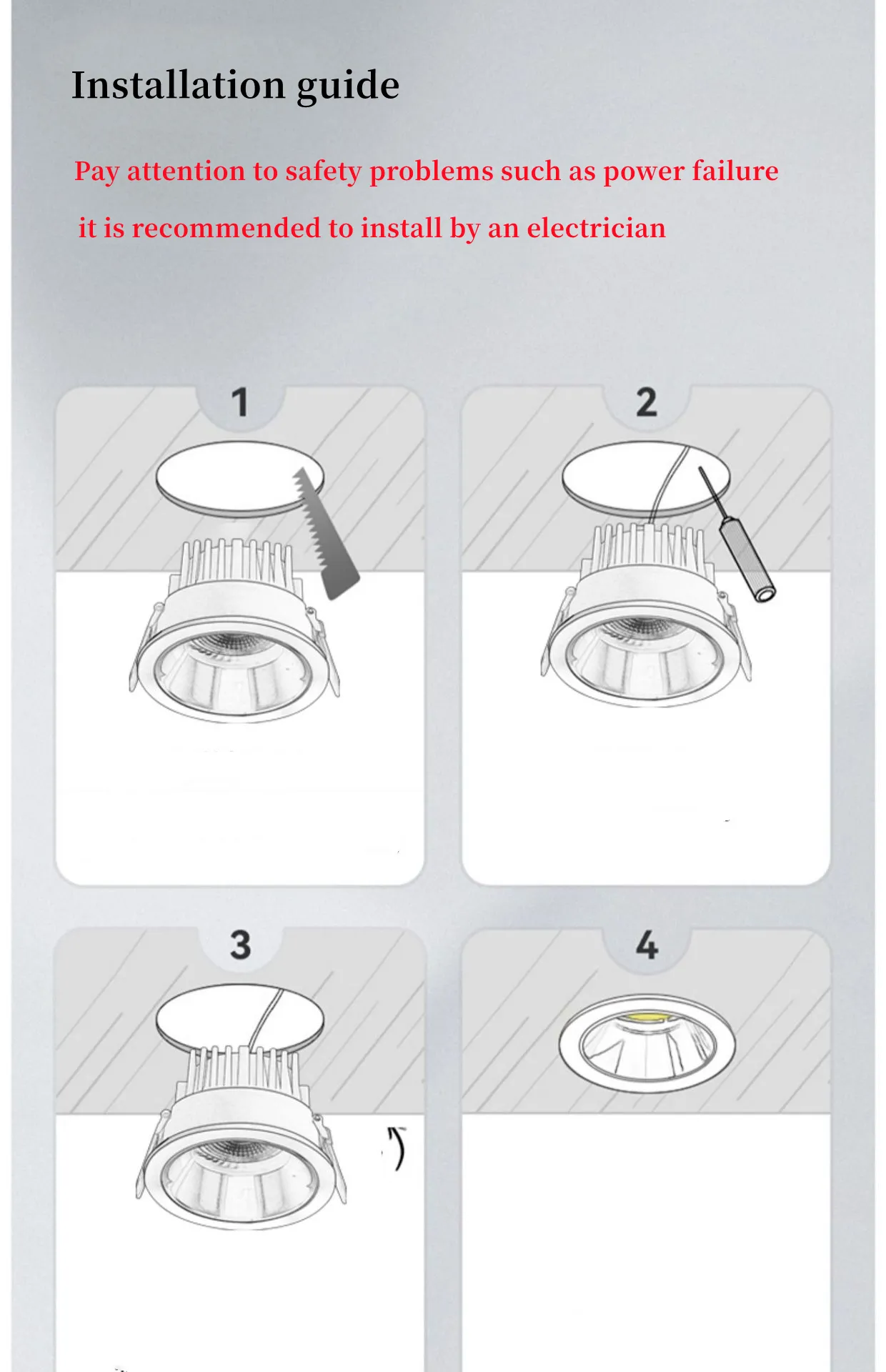 Installation guide

Pay attention to safety problems such as power failure

it is recommended to install by an electrician

1

2

3

4