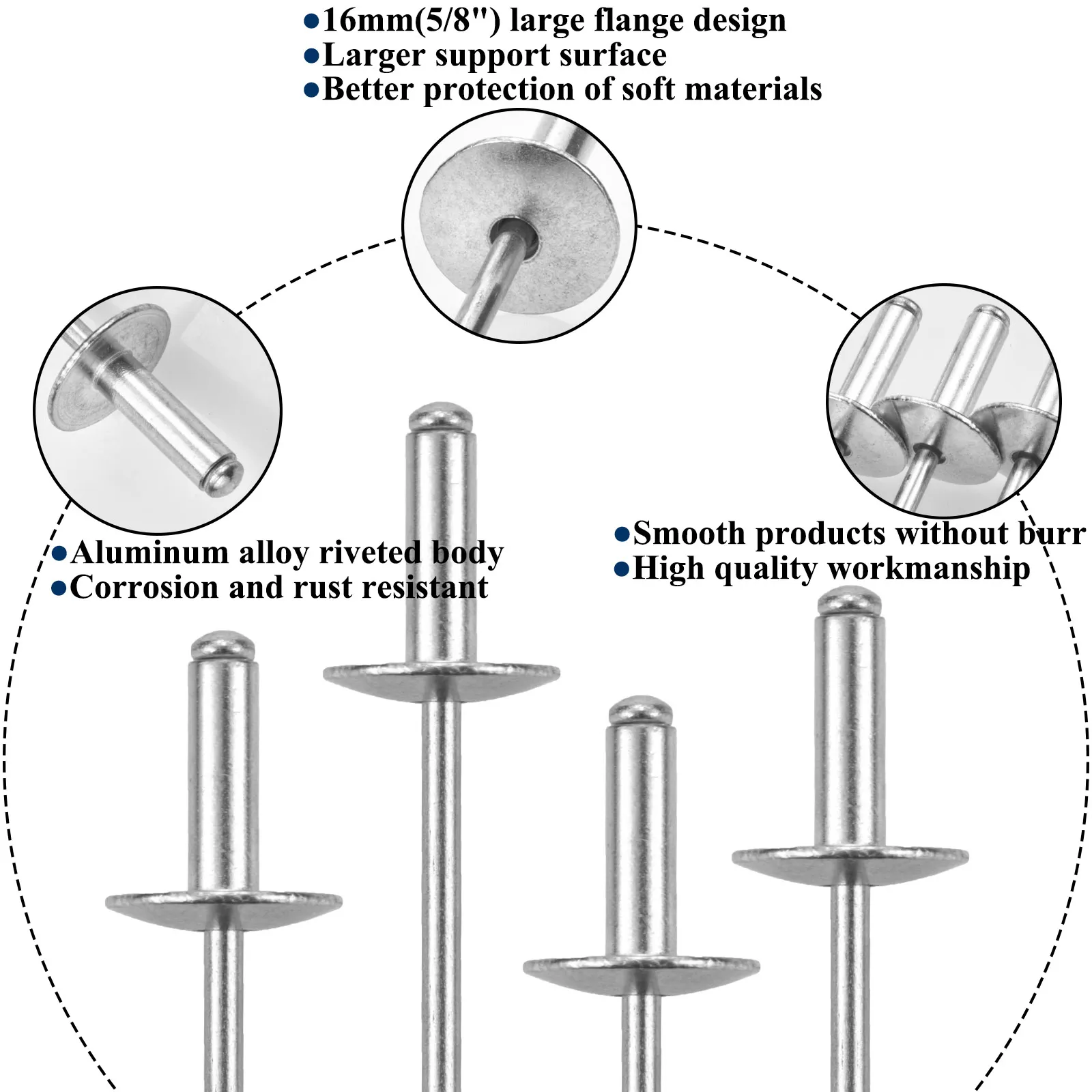 ●16mm(5/8") large flange design
●Larger support surface
●Better protection of soft materials

●Aluminum alloy riveted body
●Corrosion and rust resistant

●Smooth products without burr
●High quality workmanship