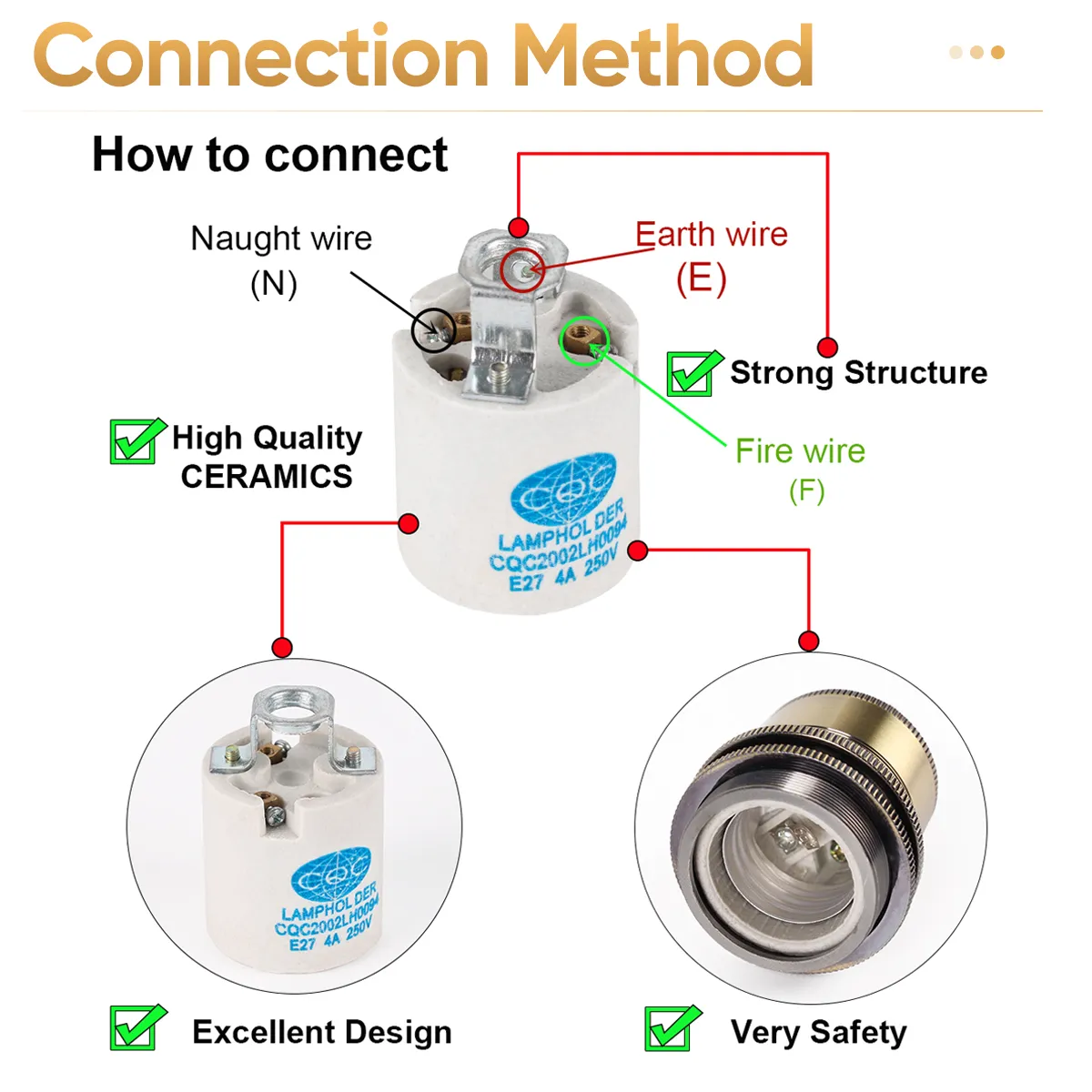 Connection Method

How to connect

Naught wire
(N)

Earth wire
(E)

Strong Structure

High Quality
CERAMICS

Fire wire
(F)

CQC
LAMPHOLDER
CQC2002LH0094
E27 4A 250V

CQC
LAMPHOLDER
CQC2002LH0094
E27 4A 250V

Excellent Design

Very Safety