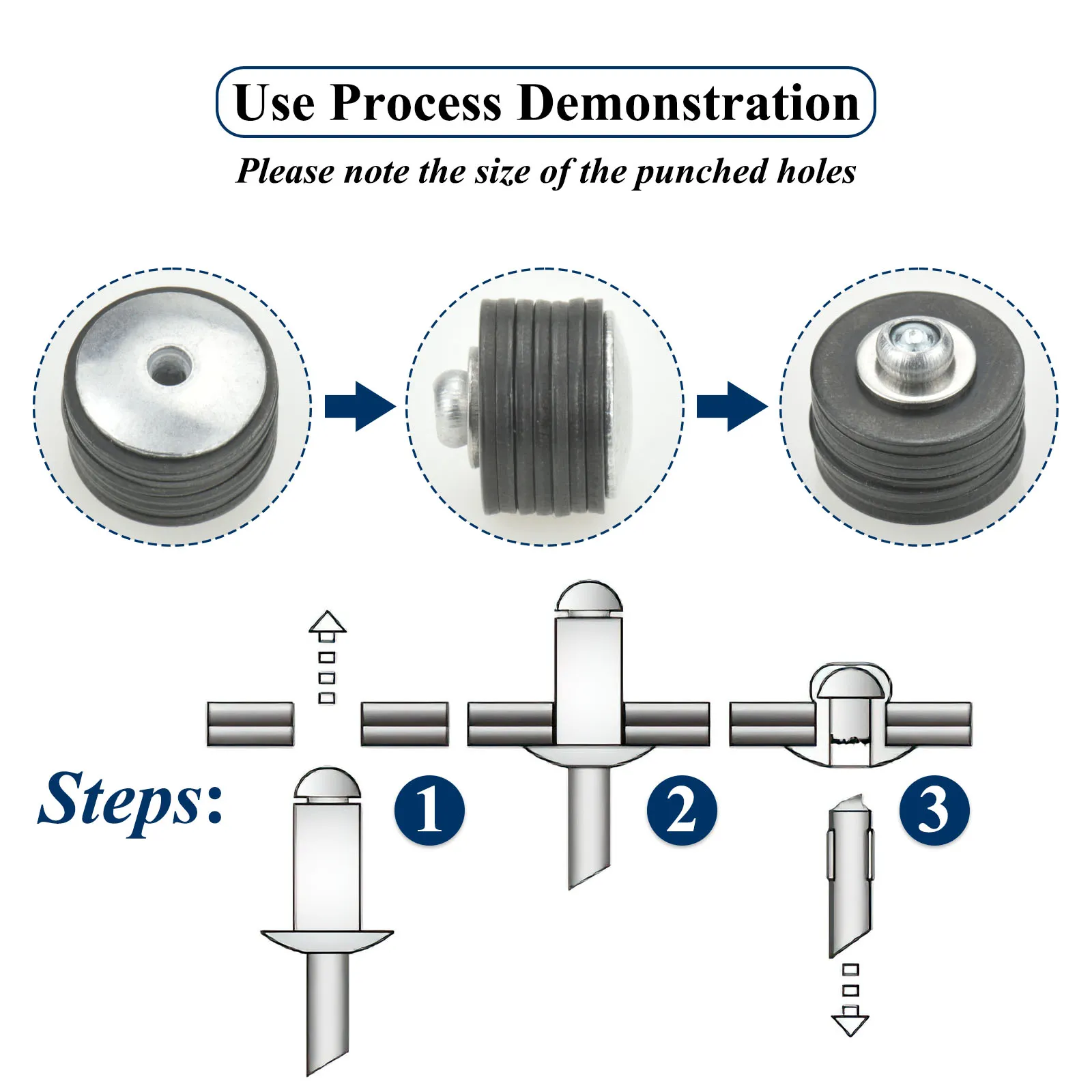 Use Process Demonstration

Please note the size of the punched holes

Steps:

1

2

3