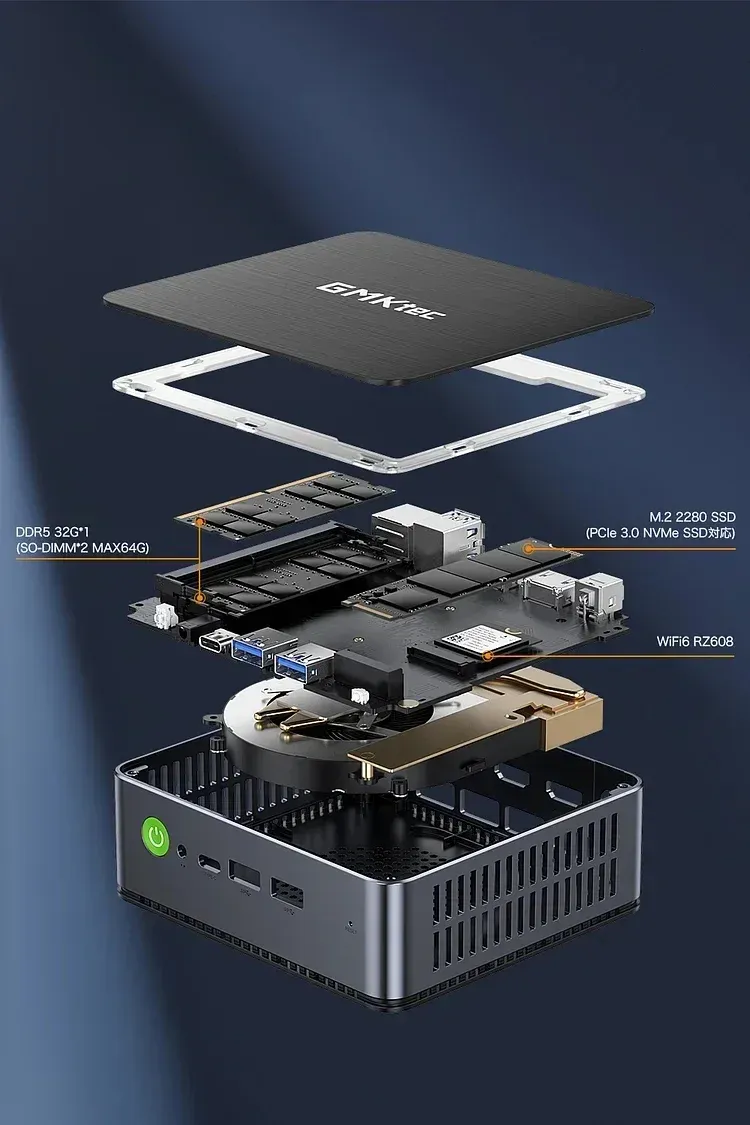 GMKtec

DDR5 32G*1
(SO-DIMM*2 MAX64G)

M.2 2280 SSD
(PCIe 3.0 NVMe SSD対応)

WiFi6 RZ608