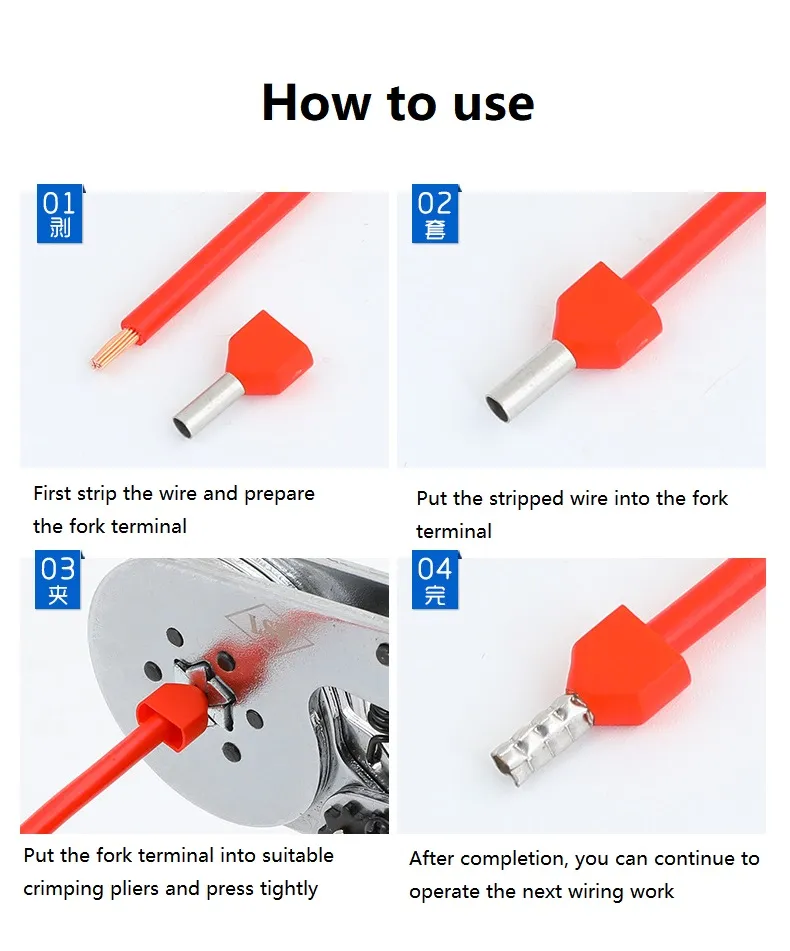 How to use

01
剥

First strip the wire and prepare the fork terminal

02
套

Put the stripped wire into the fork terminal

03
夹

Put the fork terminal into suitable crimping pliers and press tightly

04
完

After completion, you can continue to operate the next wiring work