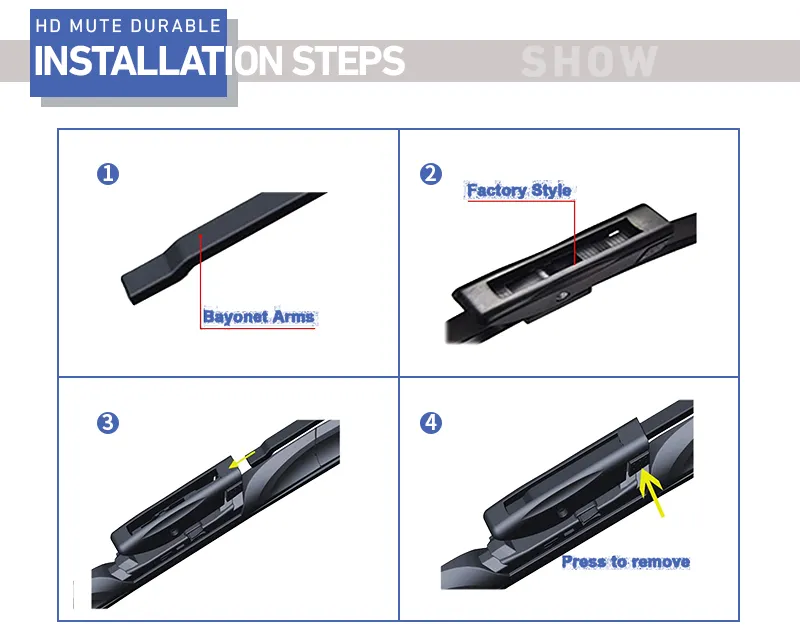 HD MUTE DURABLE
INSTALLATION STEPS SHOW

1
Bayonet Arms

2
Factory Style

3

4
Press to remove