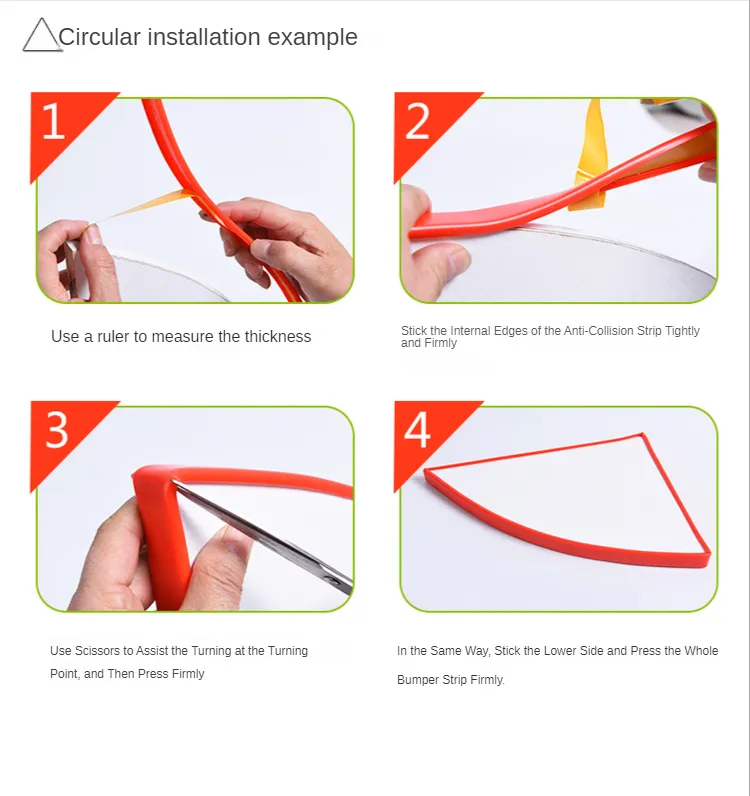 Circular installation example

1

Use a ruler to measure the thickness

2

Stick the Internal Edges of the Anti-Collision Strip Tightly and Firmly

3

Use Scissors to Assist the Turning at the Turning Point, and Then Press Firmly

4

In the Same Way, Stick the Lower Side and Press the Whole Bumper Strip Firmly.