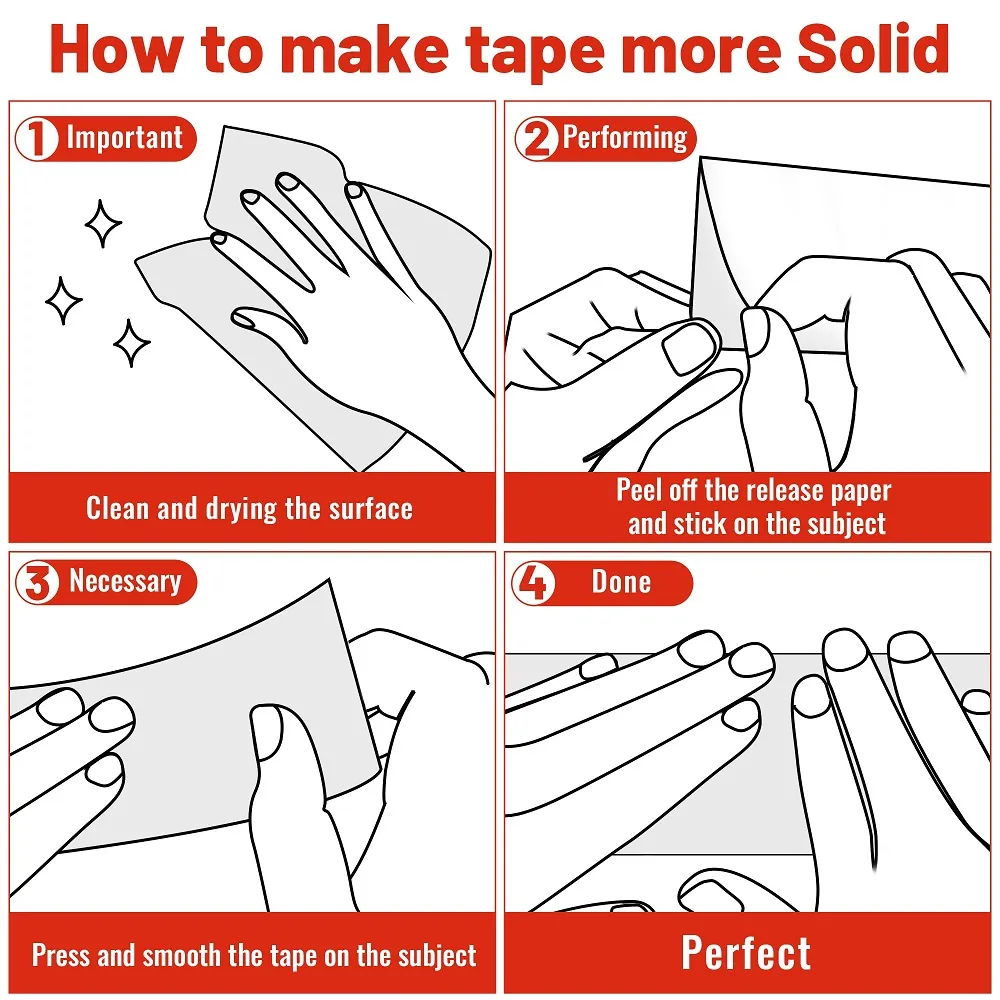 How to make tape more Solid

1 Important

Clean and drying the surface

2 Performing

Peel off the release paper and stick on the subject

3 Necessary

Press and smooth the tape on the subject

4 Done

Perfect