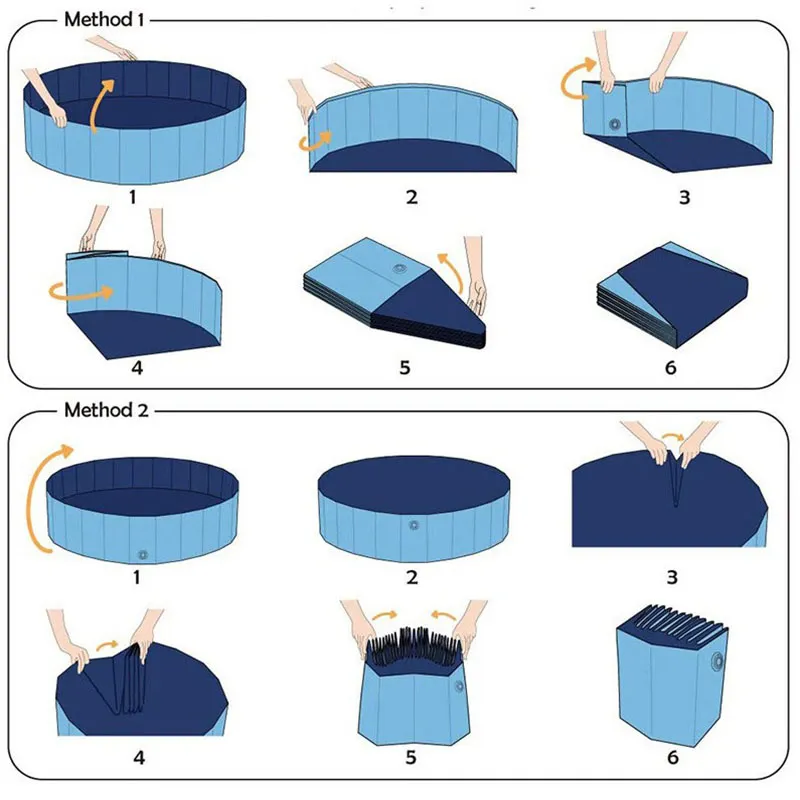 Method 1

1

2

3

4

5

6

Method 2

1

2

3

4

5

6