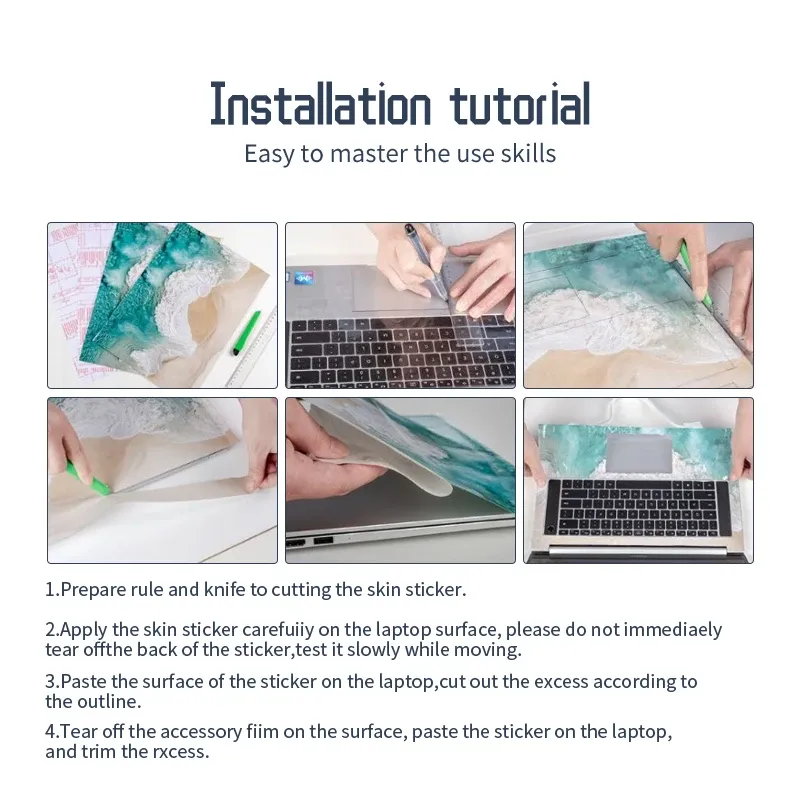 Installation tutorial
Easy to master the use skills

1.Prepare rule and knife to cutting the skin sticker.

2.Apply the skin sticker carefuiiy on the laptop surface, please do not immediaely tear offthe back of the sticker,test it slowly while moving.

3.Paste the surface of the sticker on the laptop,cut out the excess according to the outline.

4.Tear off the accessory fiim on the surface, paste the sticker on the laptop, and trim the rxcess.